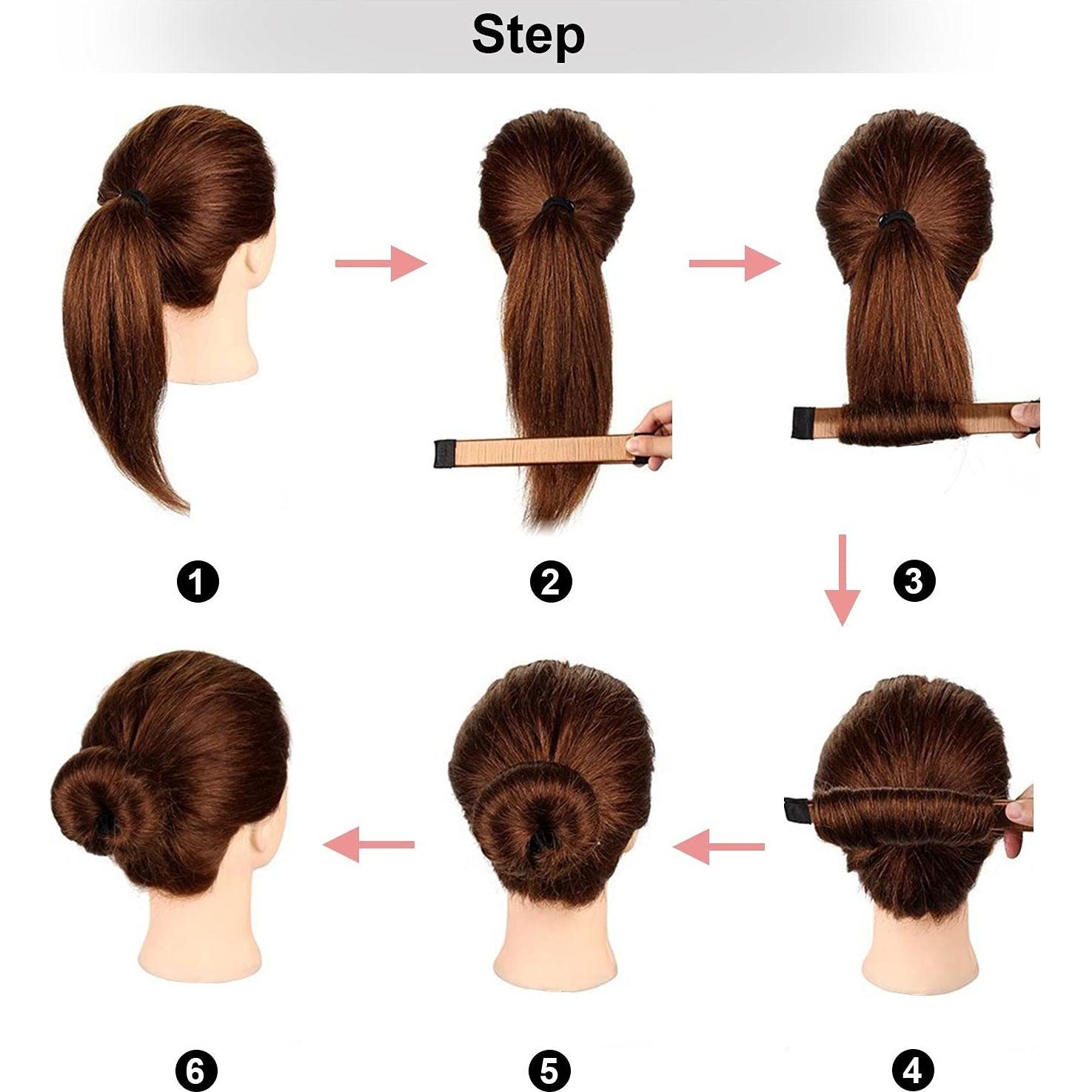 Step

1

2

3

6

5

4