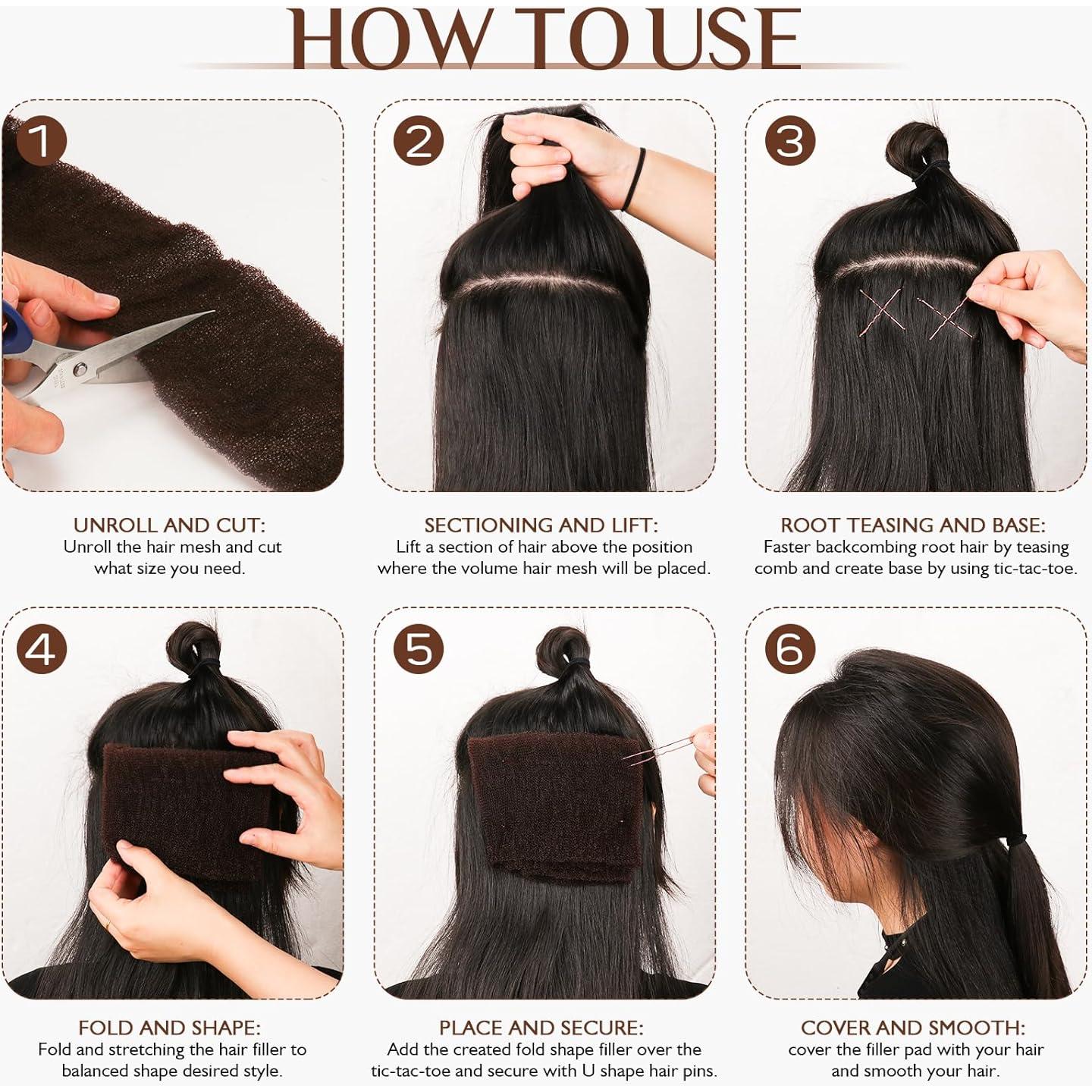 HOW TO USE

1

UNROLL AND CUT:
Unroll the hair mesh and cut what size you need.

2

SECTIONING AND LIFT:
Lift a section of hair above the position where the volume hair mesh will be placed.

3

ROOT TEASING AND BASE:
Faster backcombing root hair by teasing comb and create base by using tic-tac-toe.

4

FOLD AND SHAPE:
Fold and stretching the hair filler to balanced shape desired style.

5

PLACE AND SECURE:
Add the created fold shape filler over the tic-tac-toe and secure with U shape hair pins.

6

COVER AND SMOOTH:
cover the filler pad with your hair and smooth your hair.