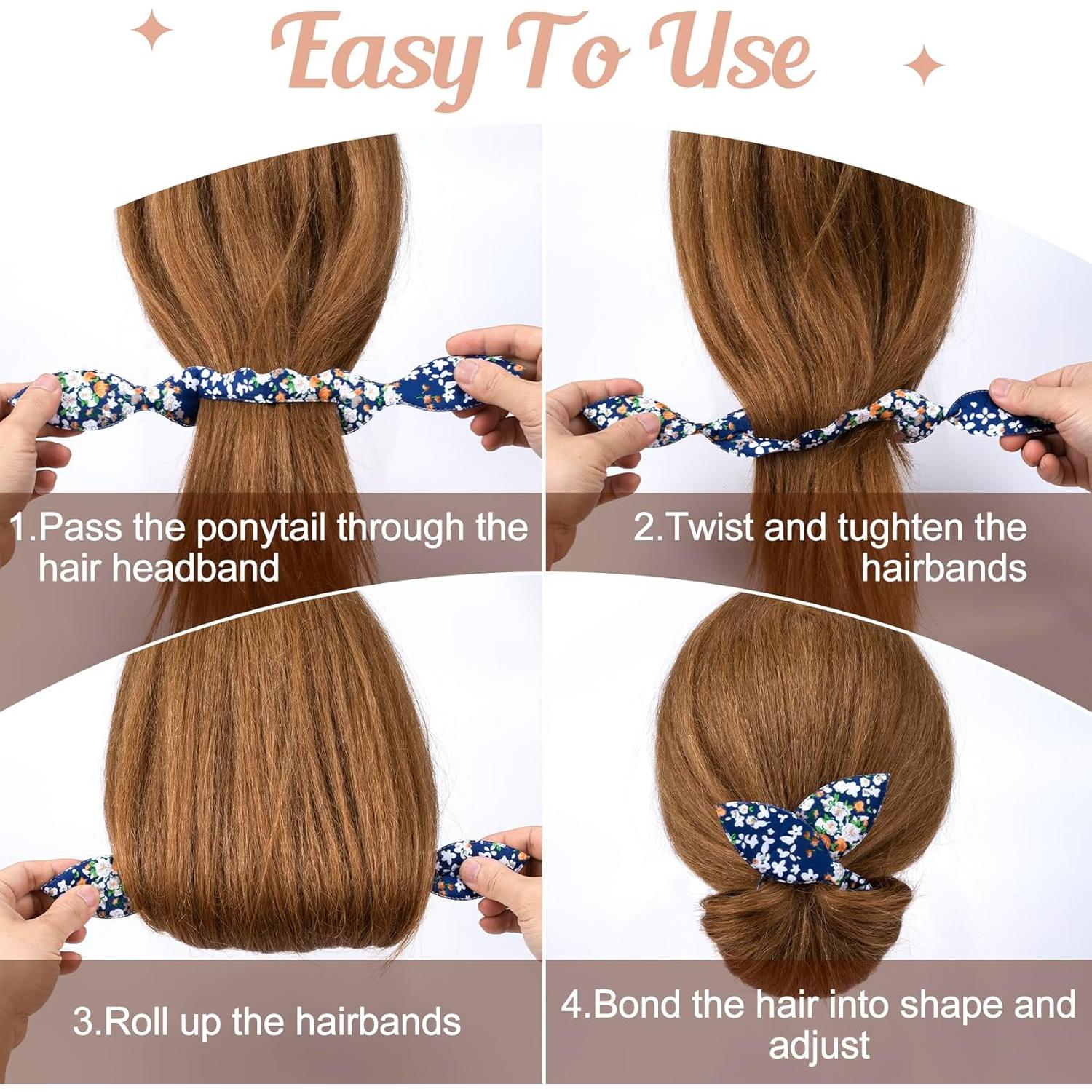 Easy To Use

1.Pass the ponytail through the hair headband

2.Twist and tughten the hairbands

3.Roll up the hairbands

4.Bond the hair into shape and adjust