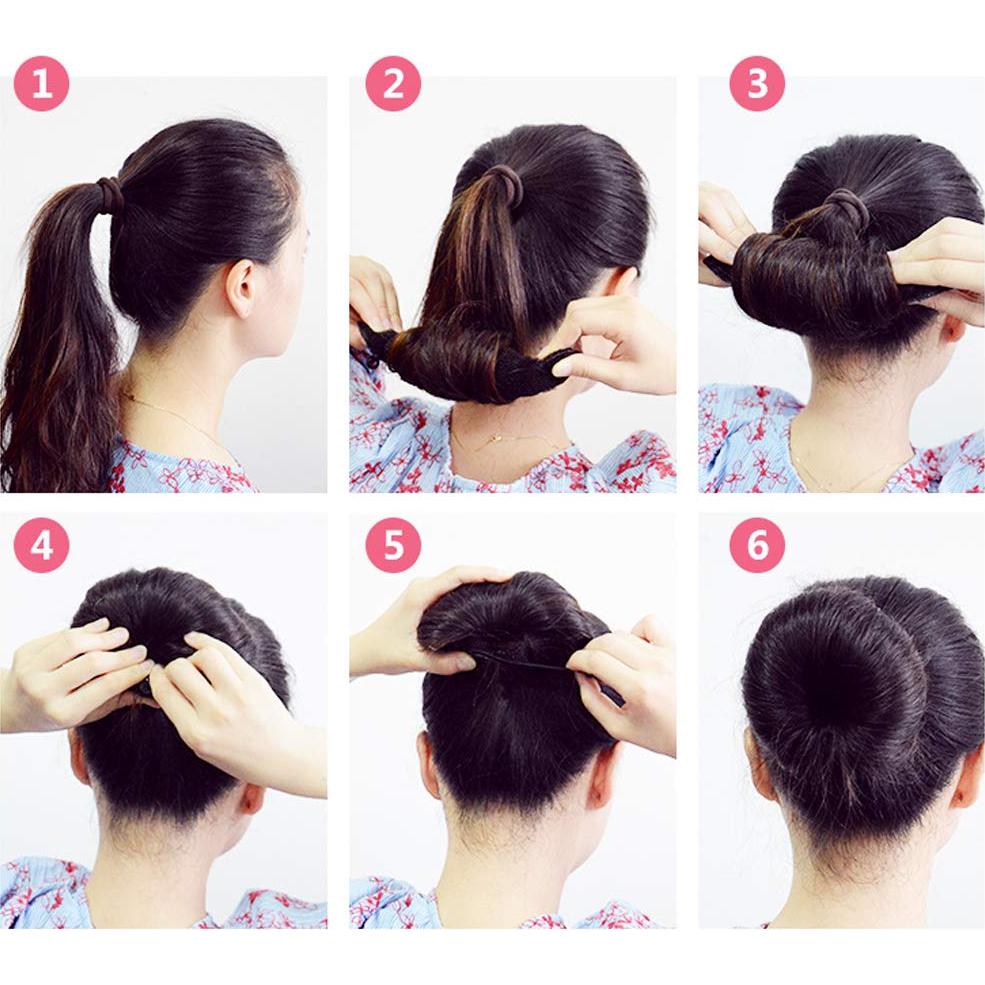 1
2
3
4
5
6