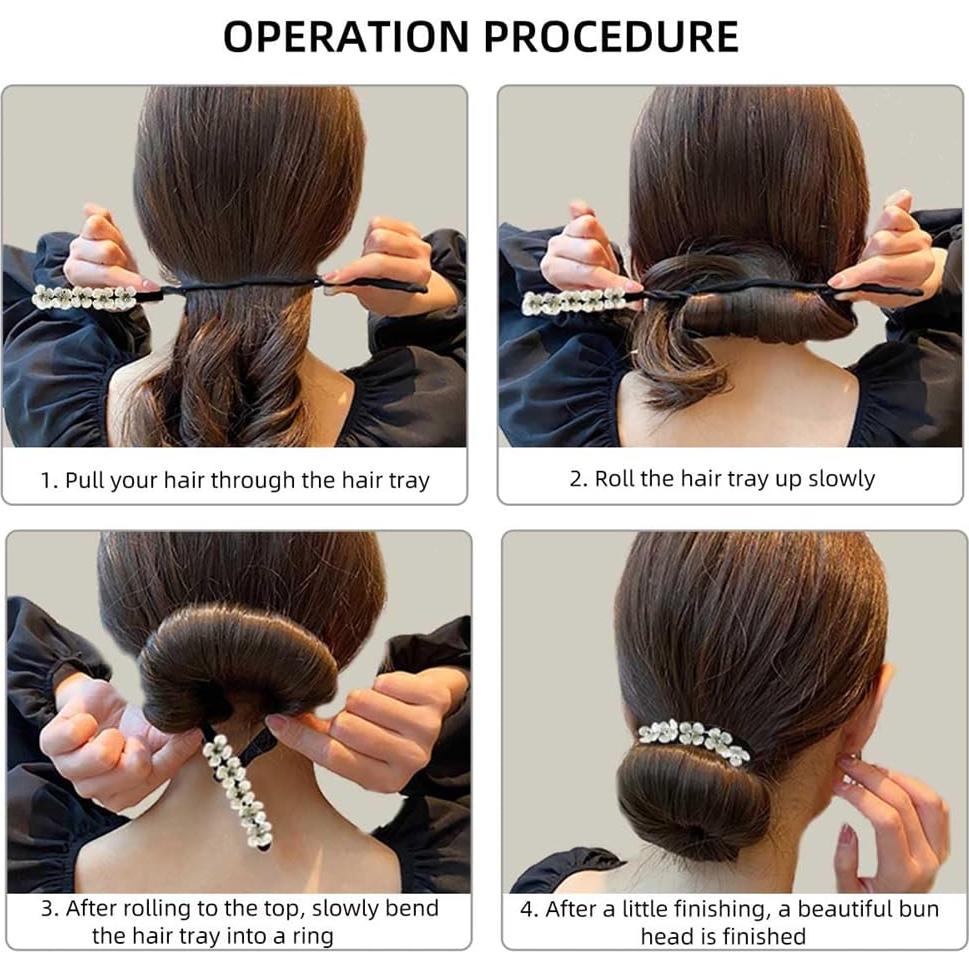 OPERATION PROCEDURE

1. Pull your hair through the hair tray

2. Roll the hair tray up slowly

3. After rolling to the top, slowly bend the hair tray into a ring

4. After a little finishing, a beautiful bun head is finished