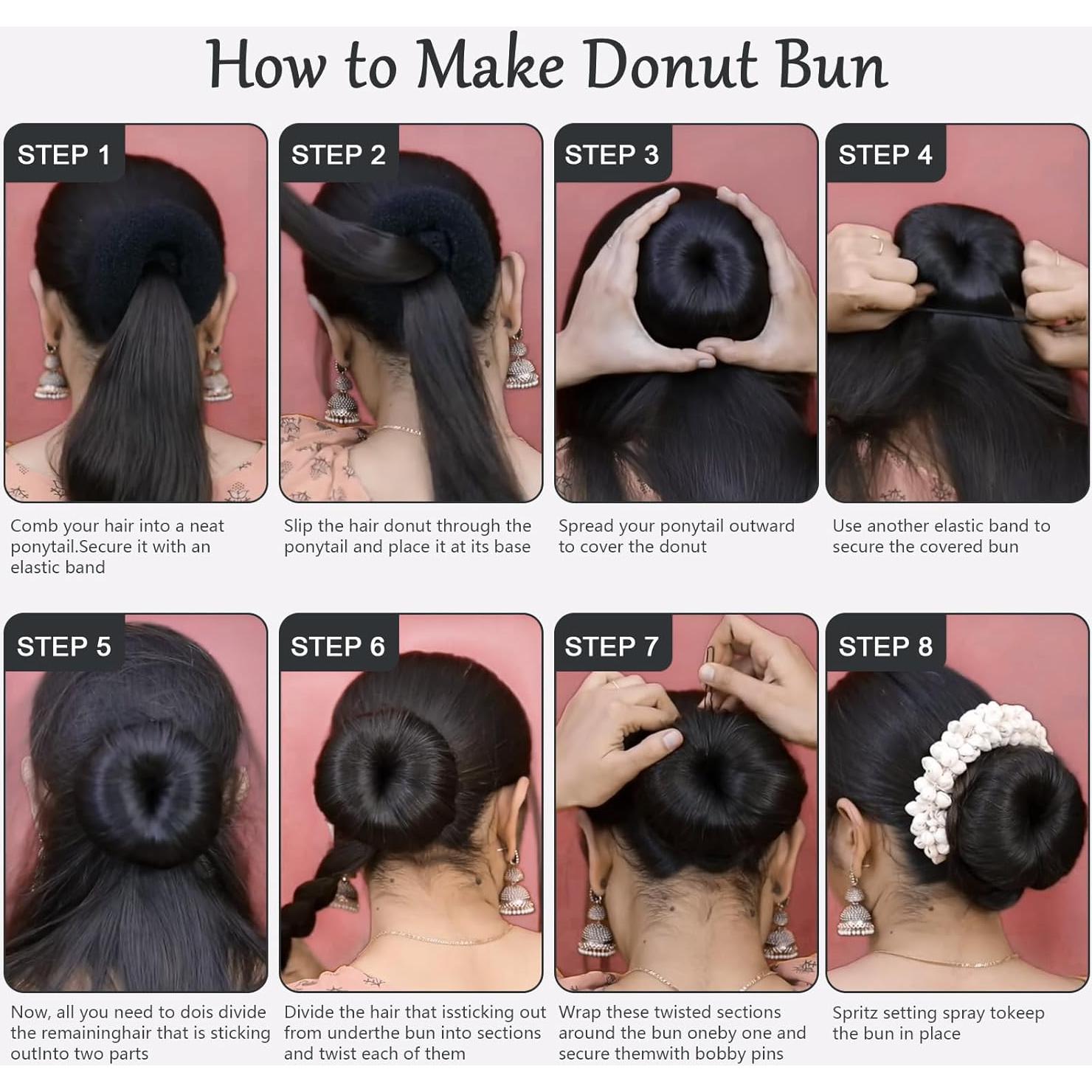 How to Make Donut Bun

STEP 1

Comb your hair into a neat ponytail.Secure it with an elastic band

STEP 2

Slip the hair donut through the ponytail and place it at its base

STEP 3

Spread your ponytail outward to cover the donut

STEP 4

Use another elastic band to secure the covered bun

STEP 5

Now, all you need to dois divide the remaininghair that is sticking outInto two parts

STEP 6

Divide the hair that issticking out from underthe bun into sections and twist each of them

STEP 7

Wrap these twisted sections around the bun oneby one and secure themwith bobby pins

STEP 8

Spritz setting spray tokeep the bun in place