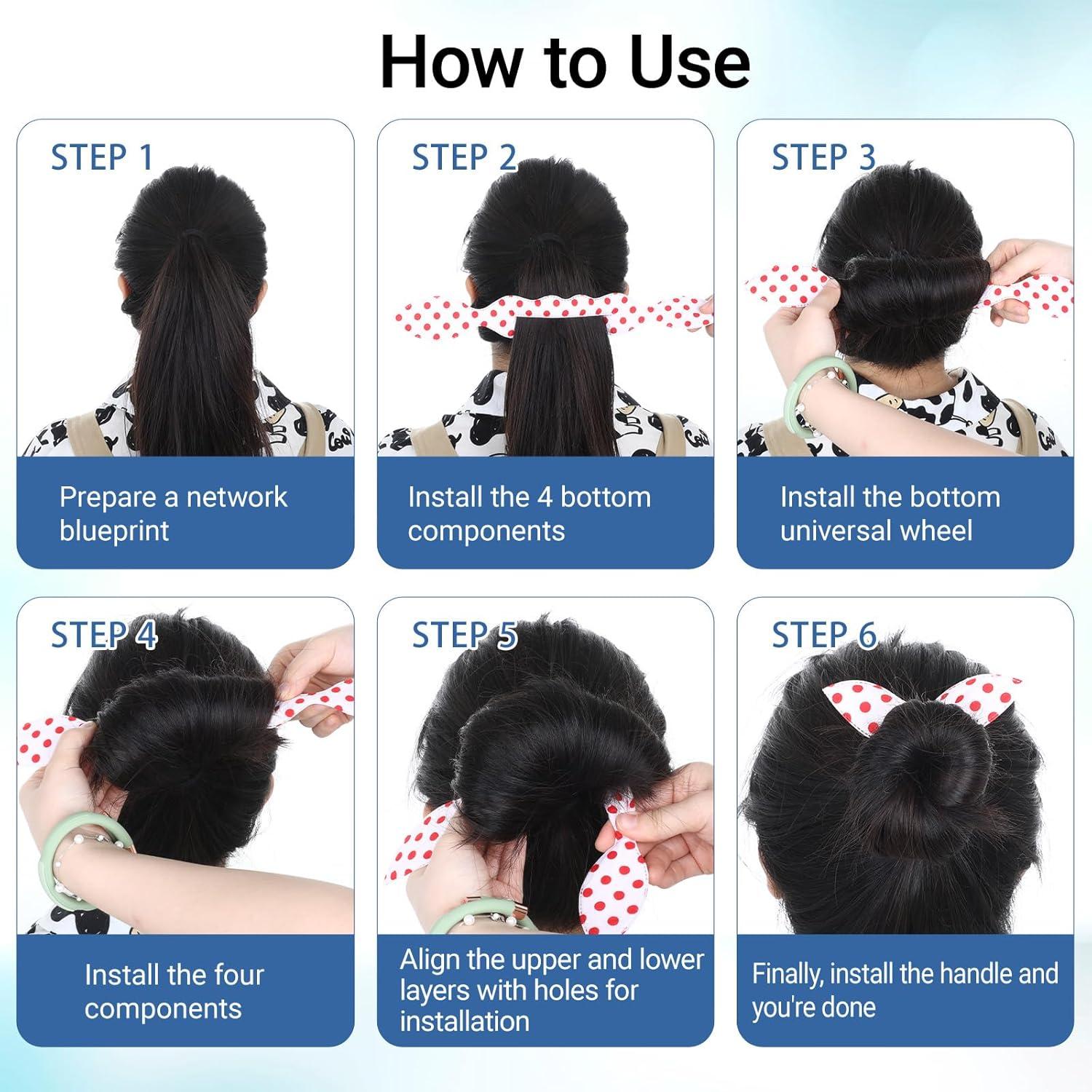 How to Use

STEP 1

Prepare a network blueprint

STEP 2

Install the 4 bottom components

STEP 3

Install the bottom universal wheel

STEP 4

Install the four components

STEP 5

Align the upper and lower layers with holes for installation

STEP 6

Finally, install the handle and you're done