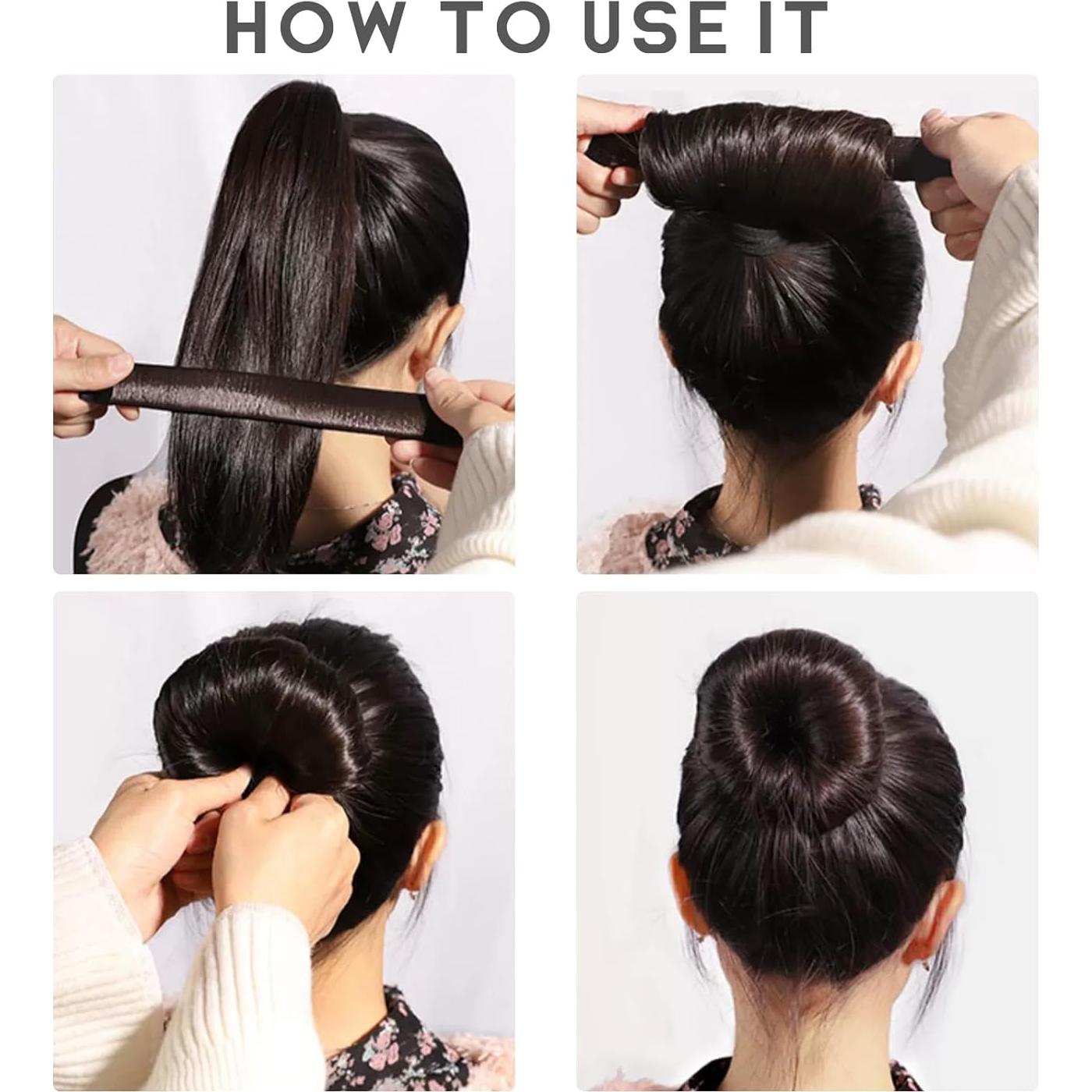 HOW TO USE IT