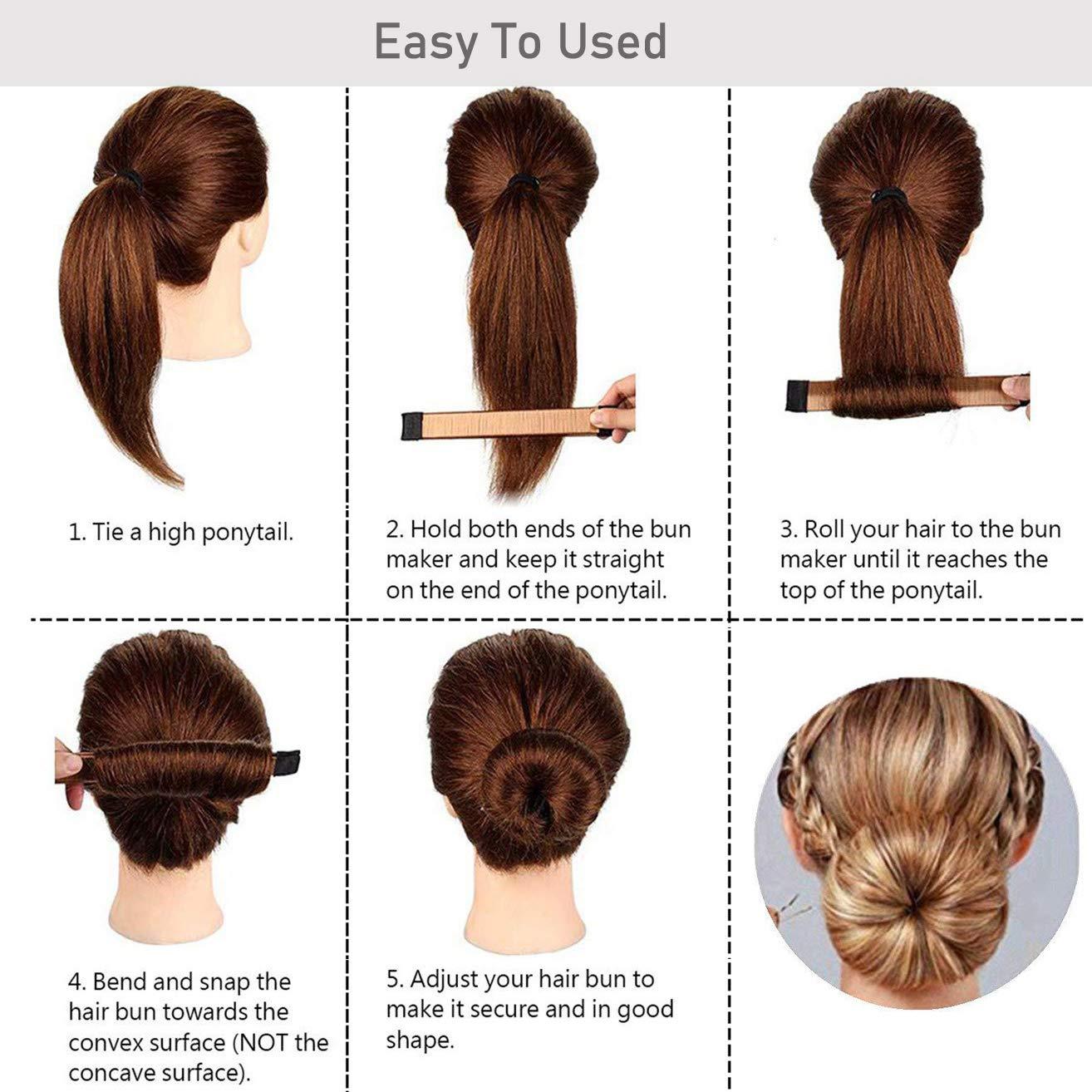 Easy To Used

1. Tie a high ponytail.

2. Hold both ends of the bun maker and keep it straight on the end of the ponytail.

3. Roll your hair to the bun maker until it reaches the top of the ponytail.

4. Bend and snap the hair bun towards the convex surface (NOT the concave surface).

5. Adjust your hair bun to make it secure and in good shape.