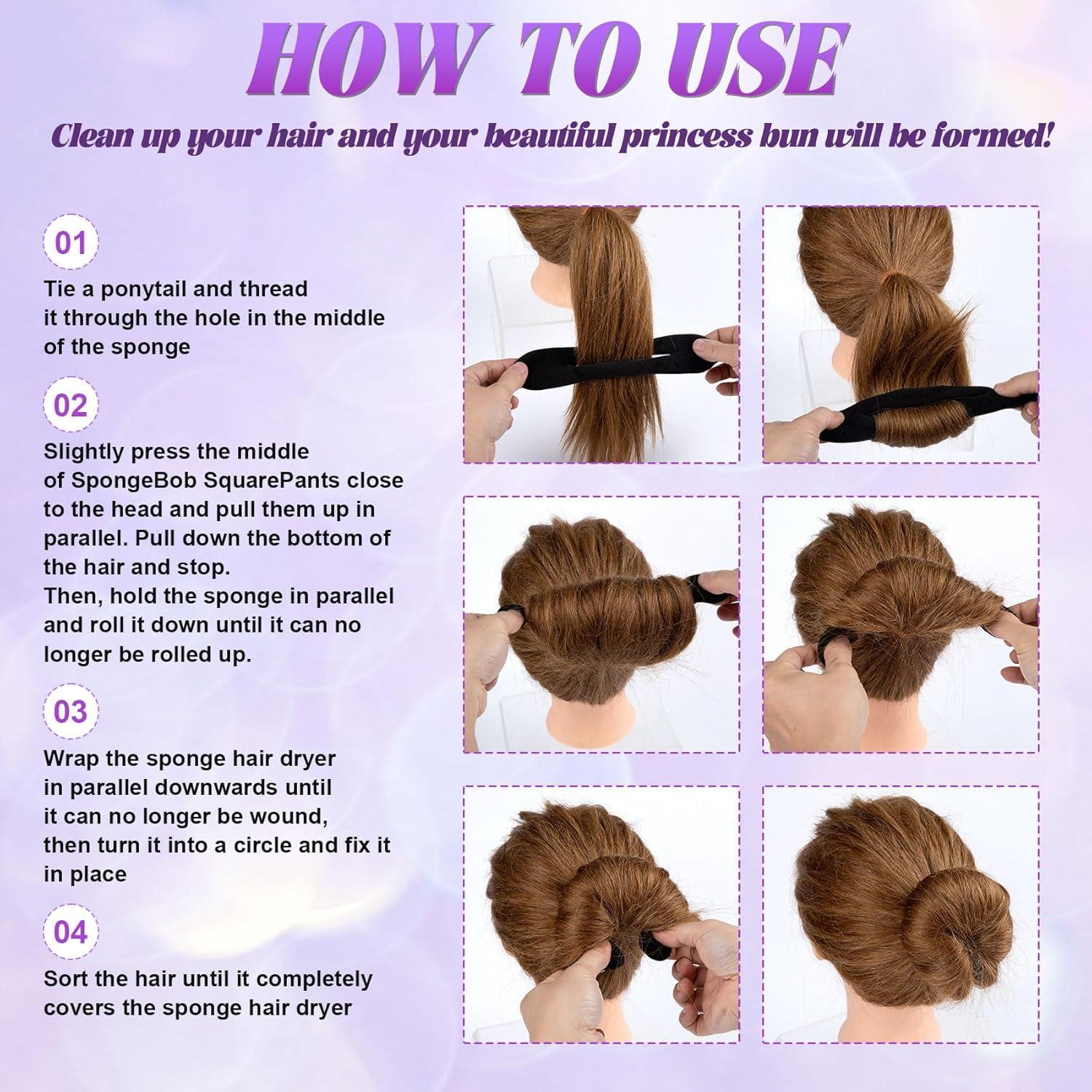 HOW TO USE

Clean up your hair and your beautiful princess bun will be formed!

01

Tie a ponytail and thread it through the hole in the middle of the sponge

02

Slightly press the middle of SpongeBob SquarePants close to the head and pull them up in parallel. Pull down the bottom of the hair and stop.
Then, hold the sponge in parallel and roll it down until it can no longer be rolled up.

03

Wrap the sponge hair dryer in parallel downwards until it can no longer be wound, then turn it into a circle and fix it in place

04

Sort the hair until it completely covers the sponge hair dryer