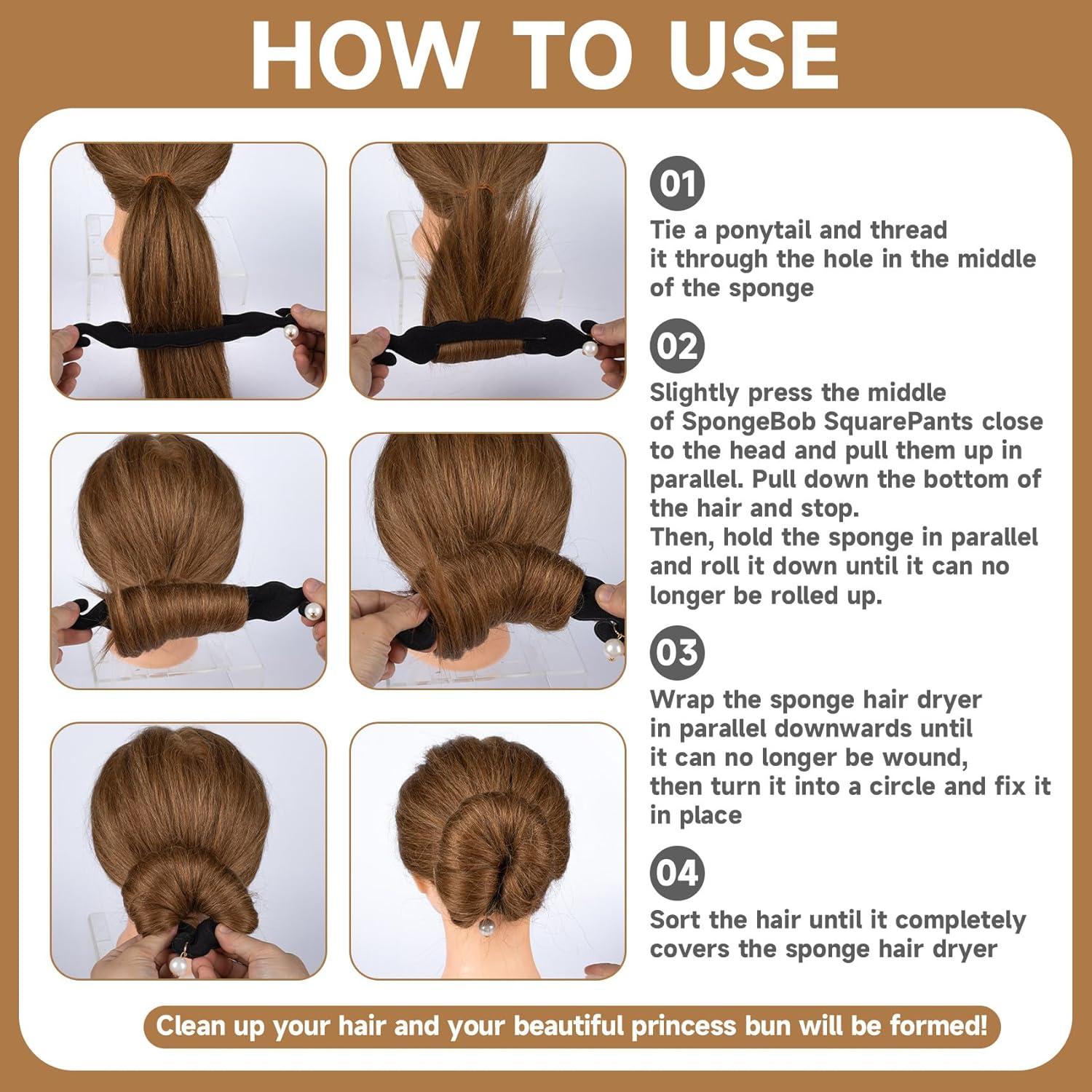 HOW TO USE

01
Tie a ponytail and thread it through the hole in the middle of the sponge

02
Slightly press the middle of SpongeBob SquarePants close to the head and pull them up in parallel. Pull down the bottom of the hair and stop.
Then, hold the sponge in parallel and roll it down until it can no longer be rolled up.

03
Wrap the sponge hair dryer in parallel downwards until it can no longer be wound, then turn it into a circle and fix it in place

04
Sort the hair until it completely covers the sponge hair dryer

Clean up your hair and your beautiful princess bun will be formed!