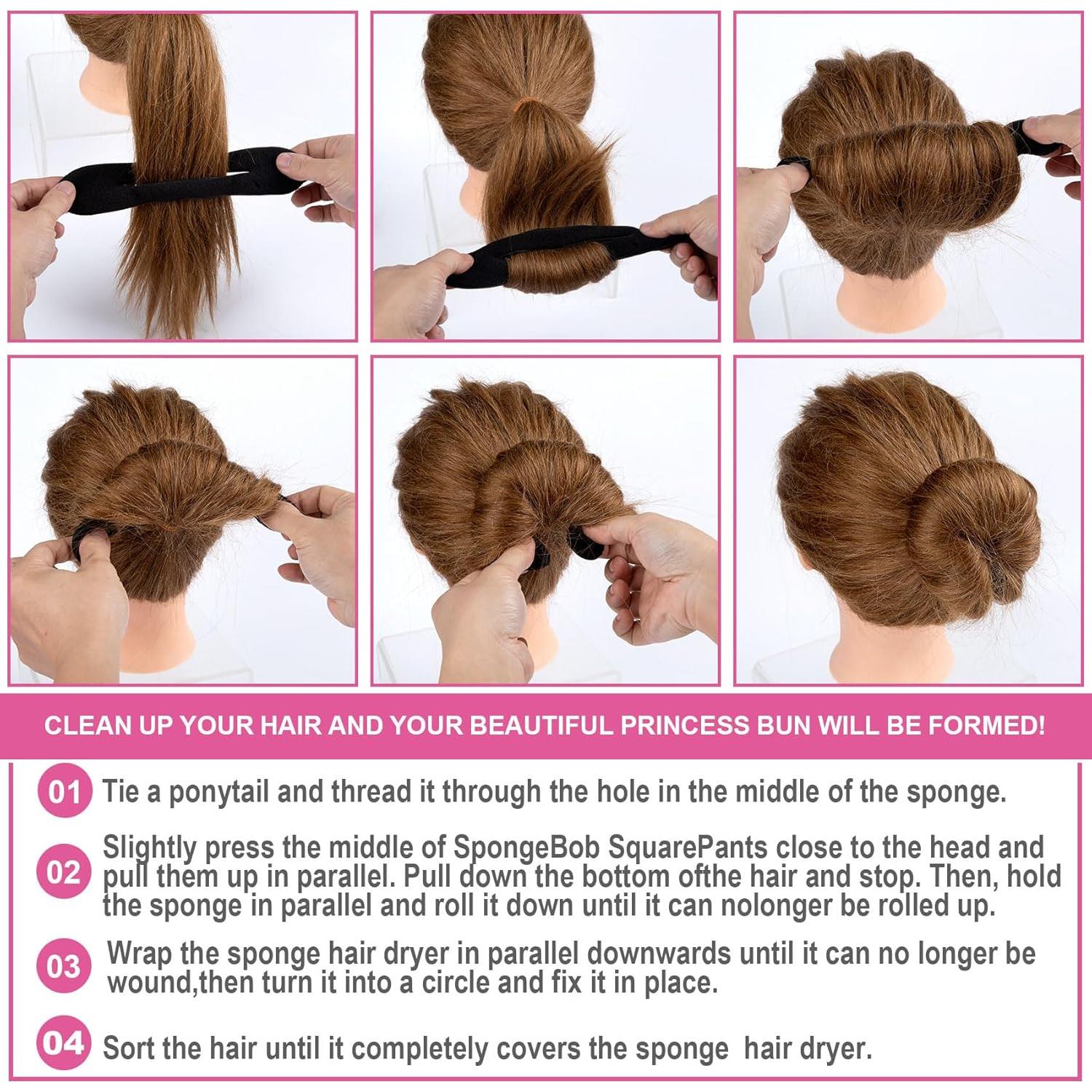 CLEAN UP YOUR HAIR AND YOUR BEAUTIFUL PRINCESS BUN WILL BE FORMED!

01 Tie a ponytail and thread it through the hole in the middle of the sponge.

02 Slightly press the middle of SpongeBob SquarePants close to the head and pull them up in parallel. Pull down the bottom ofthe hair and stop. Then, hold the sponge in parallel and roll it down until it can nolonger be rolled up.

03 Wrap the sponge hair dryer in parallel downwards until it can no longer be wound,then turn it into a circle and fix it in place.

04 Sort the hair until it completely covers the sponge hair dryer.