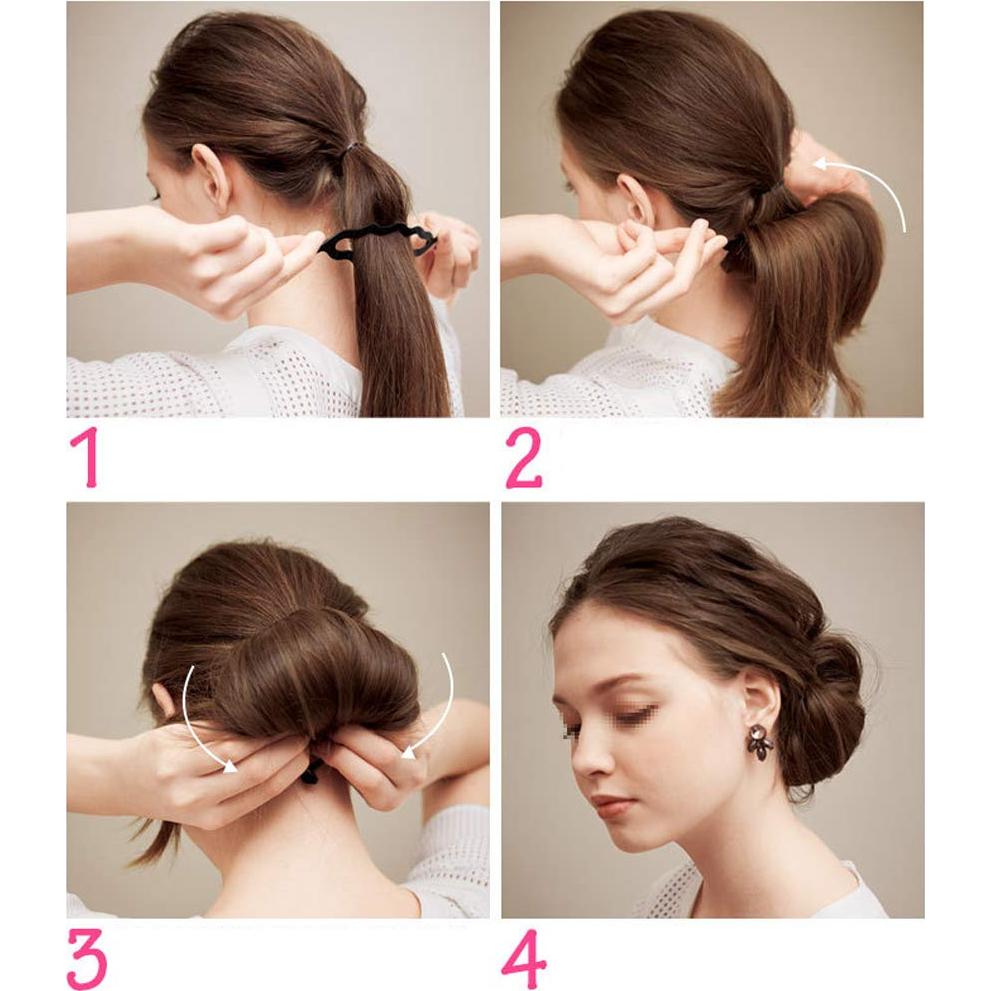 1

2

3

4