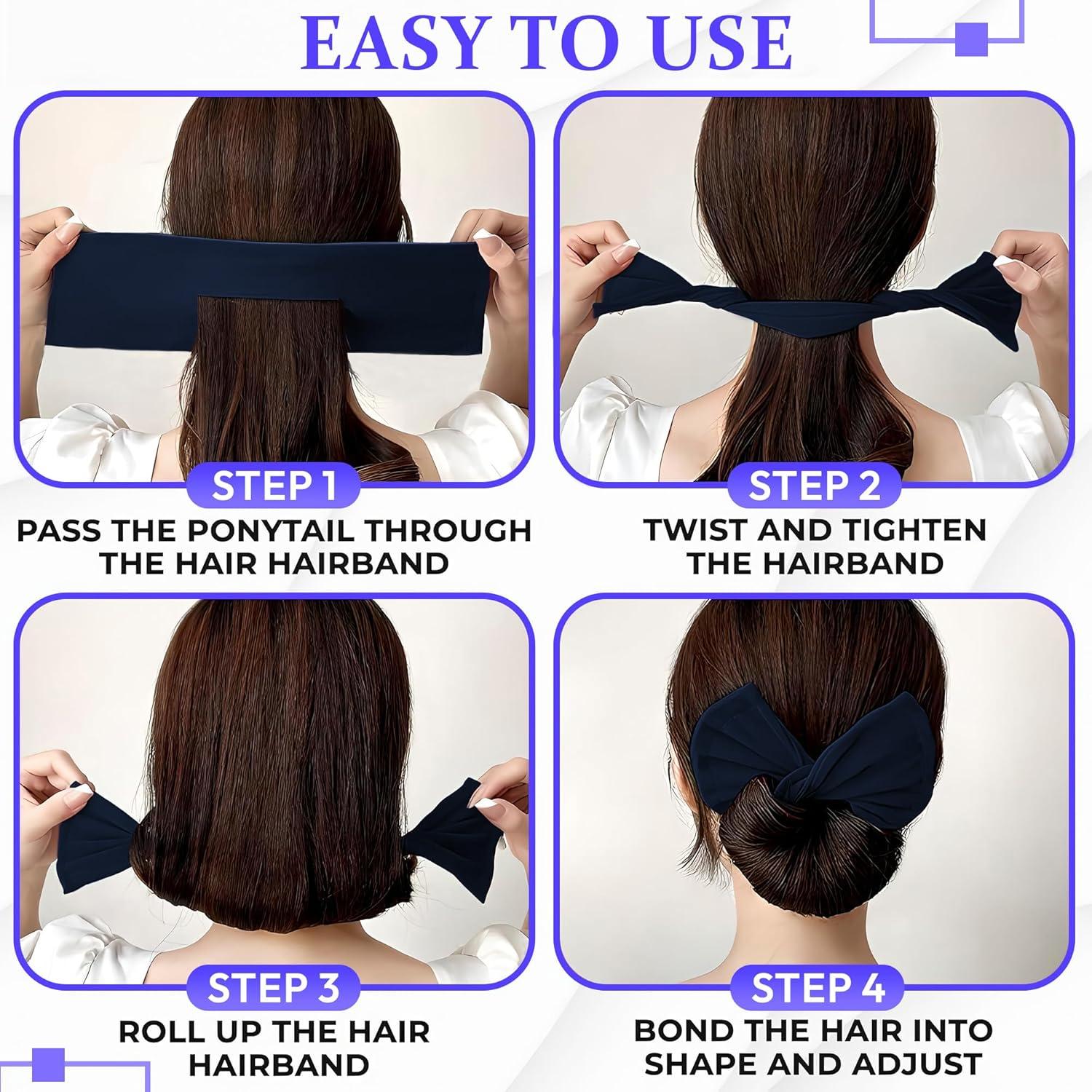 EASY TO USE

STEP 1
PASS THE PONYTAIL THROUGH THE HAIR HAIRBAND

STEP 2
TWIST AND TIGHTEN THE HAIRBAND

STEP 3
ROLL UP THE HAIR HAIRBAND

STEP 4
BOND THE HAIR INTO SHAPE AND ADJUST