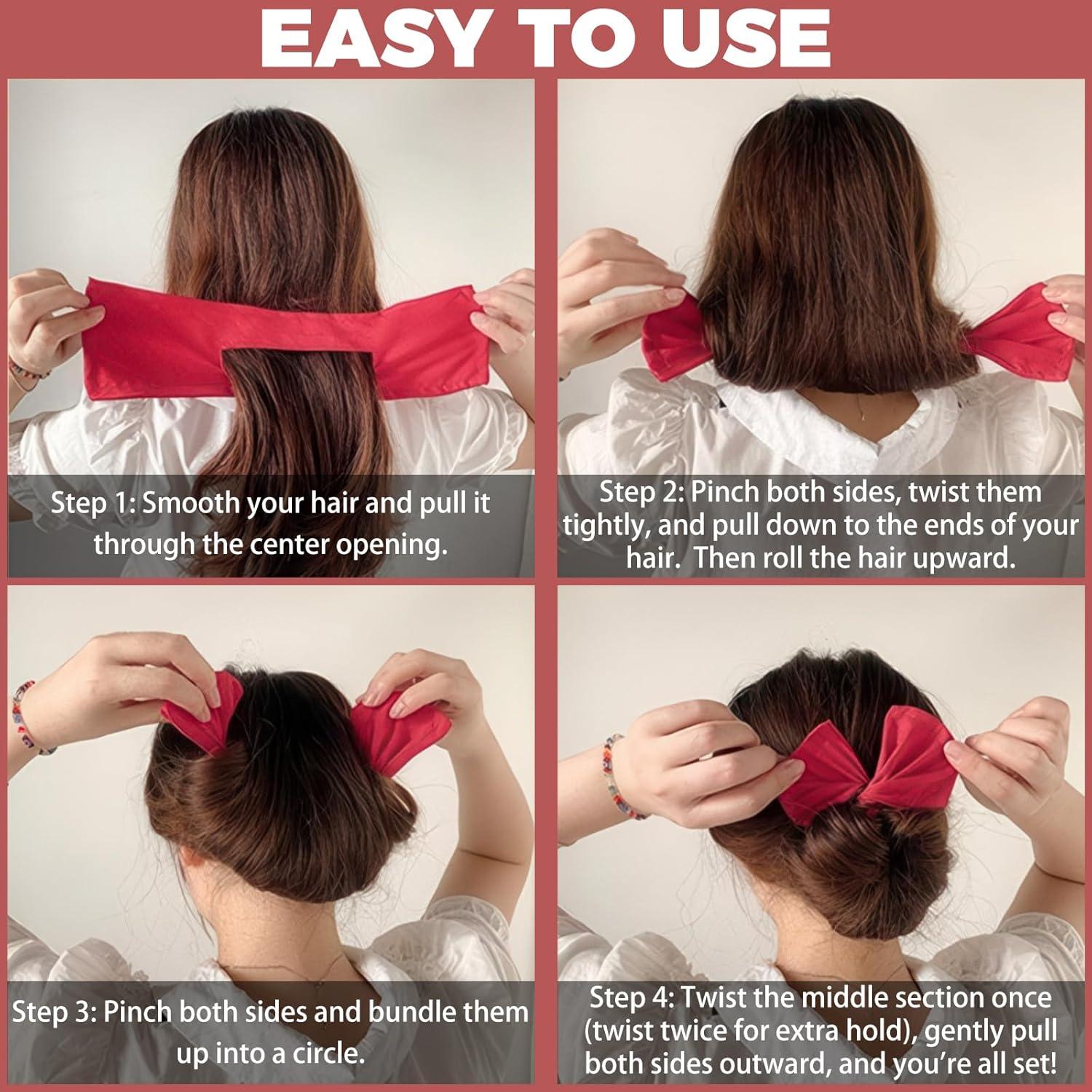 EASY TO USE

Step 1: Smooth your hair and pull it through the center opening.

Step 2: Pinch both sides, twist them tightly, and pull down to the ends of your hair.  Then roll the hair upward.

Step 3: Pinch both sides and bundle them up into a circle.

Step 4: Twist the middle section once (twist twice for extra hold), gently pull both sides outward, and you're all set!