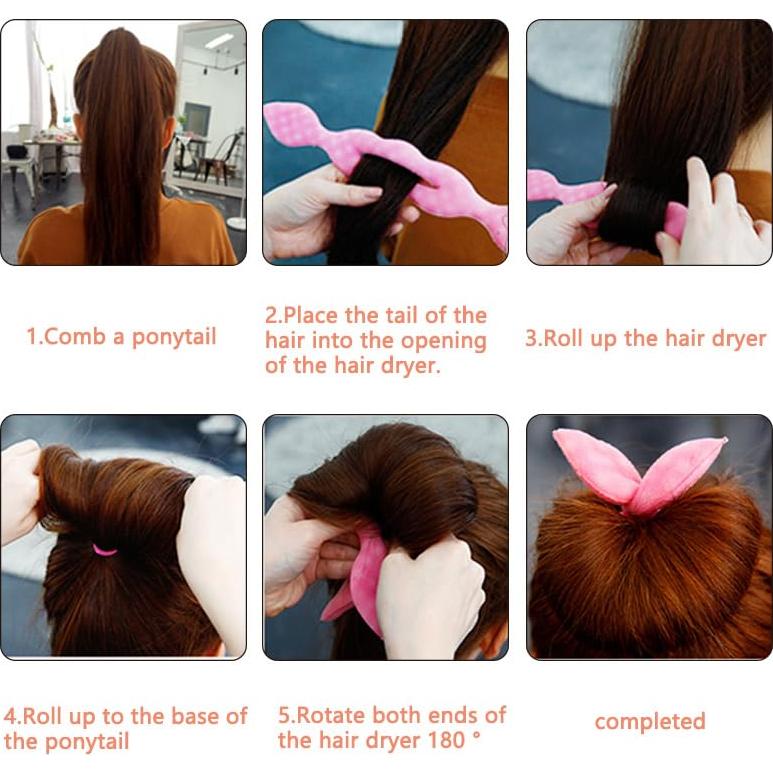 1.Comb a ponytail

2.Place the tail of the hair into the opening of the hair dryer.

3.Roll up the hair dryer

4.Roll up to the base of the ponytail

5.Rotate both ends of the hair dryer 180 °

completed