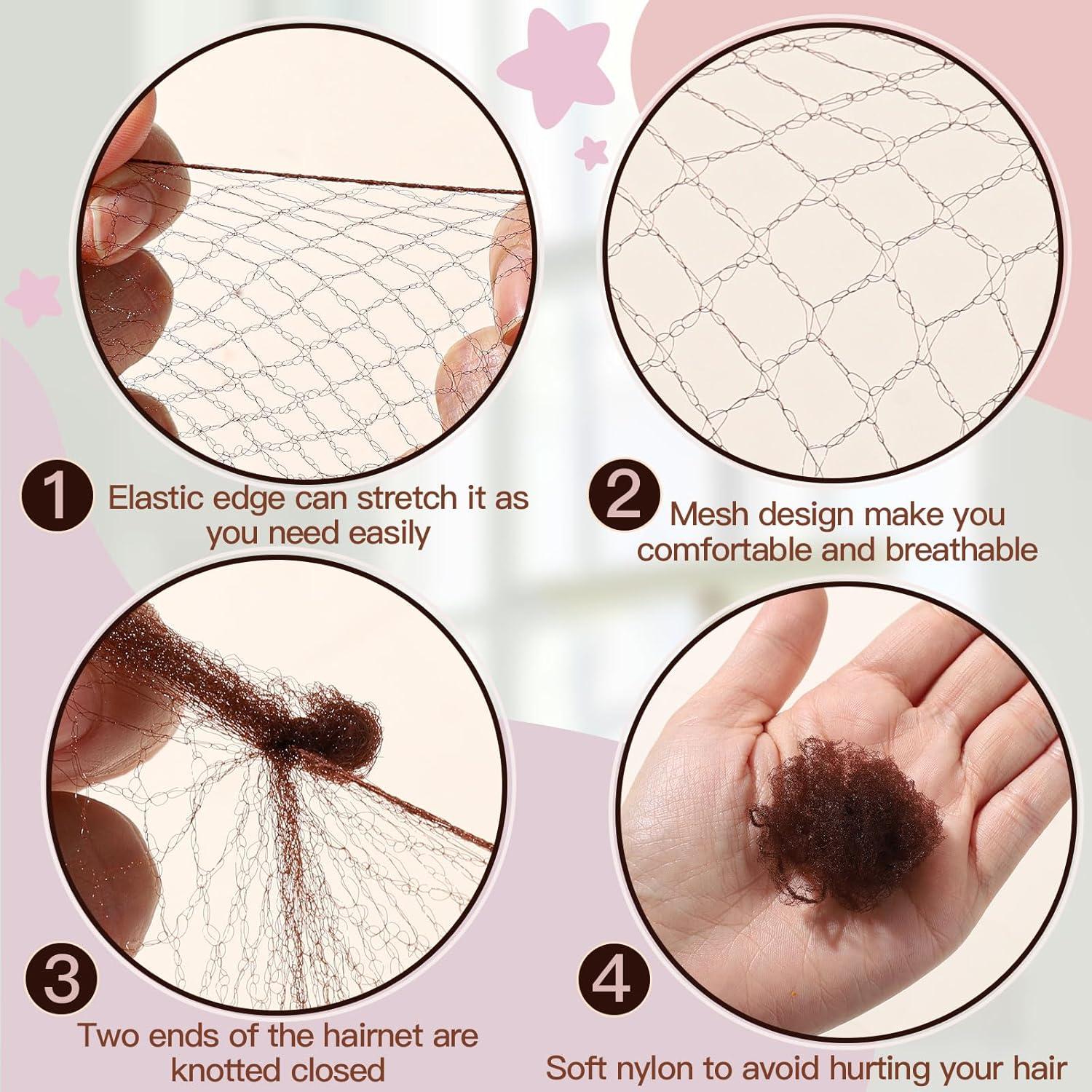 1 Elastic edge can stretch it as you need easily

2 Mesh design make you comfortable and breathable

3 Two ends of the hairnet are knotted closed

4 Soft nylon to avoid hurting your hair