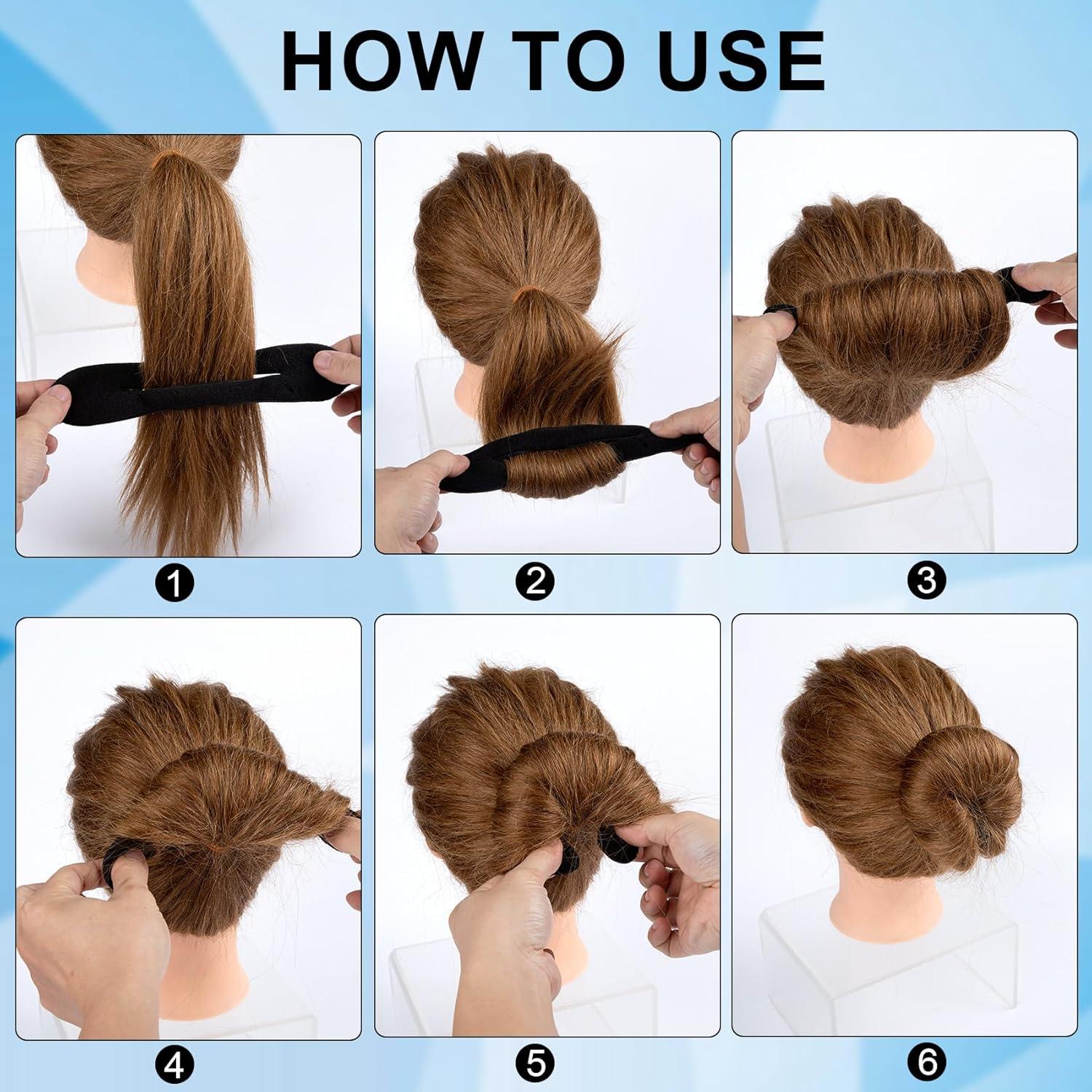 HOW TO USE

1

2

3

4

5

6