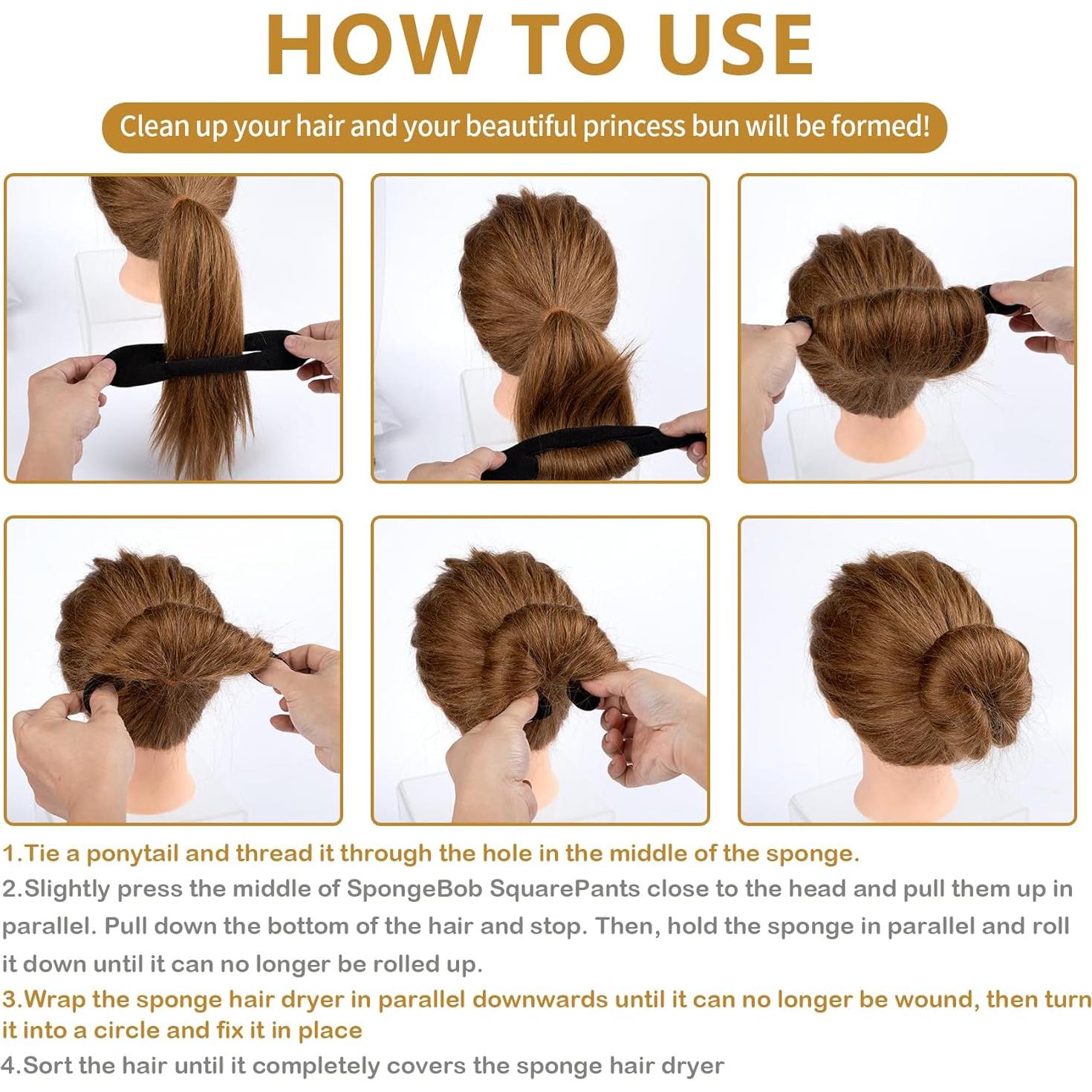 HOW TO USE

Clean up your hair and your beautiful princess bun will be formed!

1.Tie a ponytail and thread it through the hole in the middle of the sponge.

2.Slightly press the middle of SpongeBob SquarePants close to the head and pull them up in parallel. Pull down the bottom of the hair and stop. Then, hold the sponge in parallel and roll it down until it can no longer be rolled up.

3.Wrap the sponge hair dryer in parallel downwards until it can no longer be wound, then turn it into a circle and fix it in place

4.Sort the hair until it completely covers the sponge hair dryer