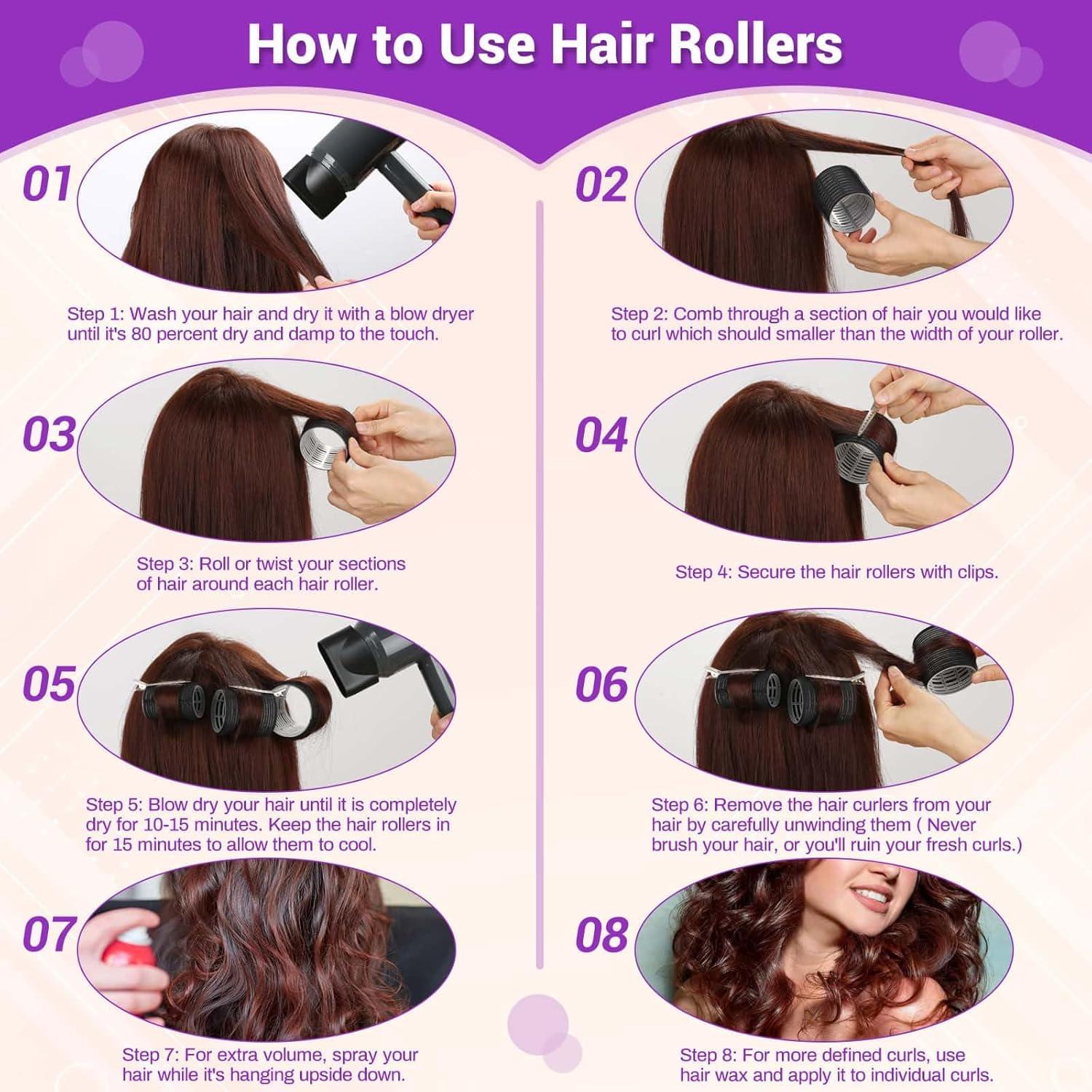 How to Use Hair Rollers

01

Step 1: Wash your hair and dry it with a blow dryer until it's 80 percent dry and damp to the touch.

02

Step 2: Comb through a section of hair you would like to curl which should smaller than the width of your roller.

03

Step 3: Roll or twist your sections of hair around each hair roller.

04

Step 4: Secure the hair rollers with clips.

05

Step 5: Blow dry your hair until it is completely dry for 10-15 minutes. Keep the hair rollers in for 15 minutes to allow them to cool.

06

Step 6: Remove the hair curlers from your hair by carefully unwinding them ( Never brush your hair, or you'll ruin your fresh curls.)

07

Step 7: For extra volume, spray your hair while it's hanging upside down.

08

Step 8: For more defined curls, use hair wax and apply it to individual curls.