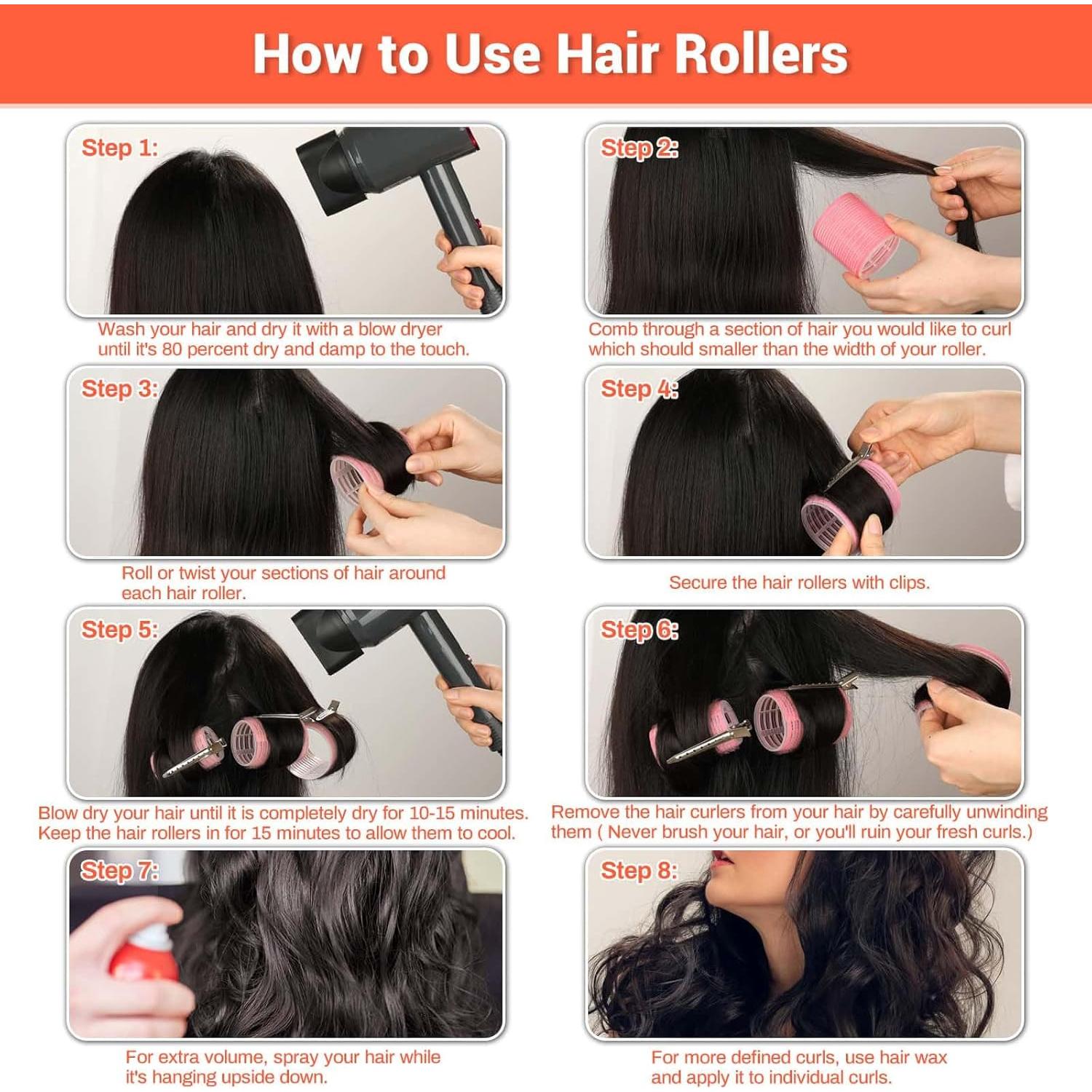 How to Use Hair Rollers

Step 1:

Wash your hair and dry it with a blow dryer until it's 80 percent dry and damp to the touch.

Step 2:

Comb through a section of hair you would like to curl which should smaller than the width of your roller.

Step 3:

Roll or twist your sections of hair around each hair roller.

Step 4:

Secure the hair rollers with clips.

Step 5:

Blow dry your hair until it is completely dry for 10-15 minutes. Keep the hair rollers in for 15 minutes to allow them to cool.

Step 6:

Remove the hair curlers from your hair by carefully unwinding them ( Never brush your hair, or you'll ruin your fresh curls.)

Step 7:

For extra volume, spray your hair while it's hanging upside down.

Step 8:

For more defined curls, use hair wax and apply it to individual curls.