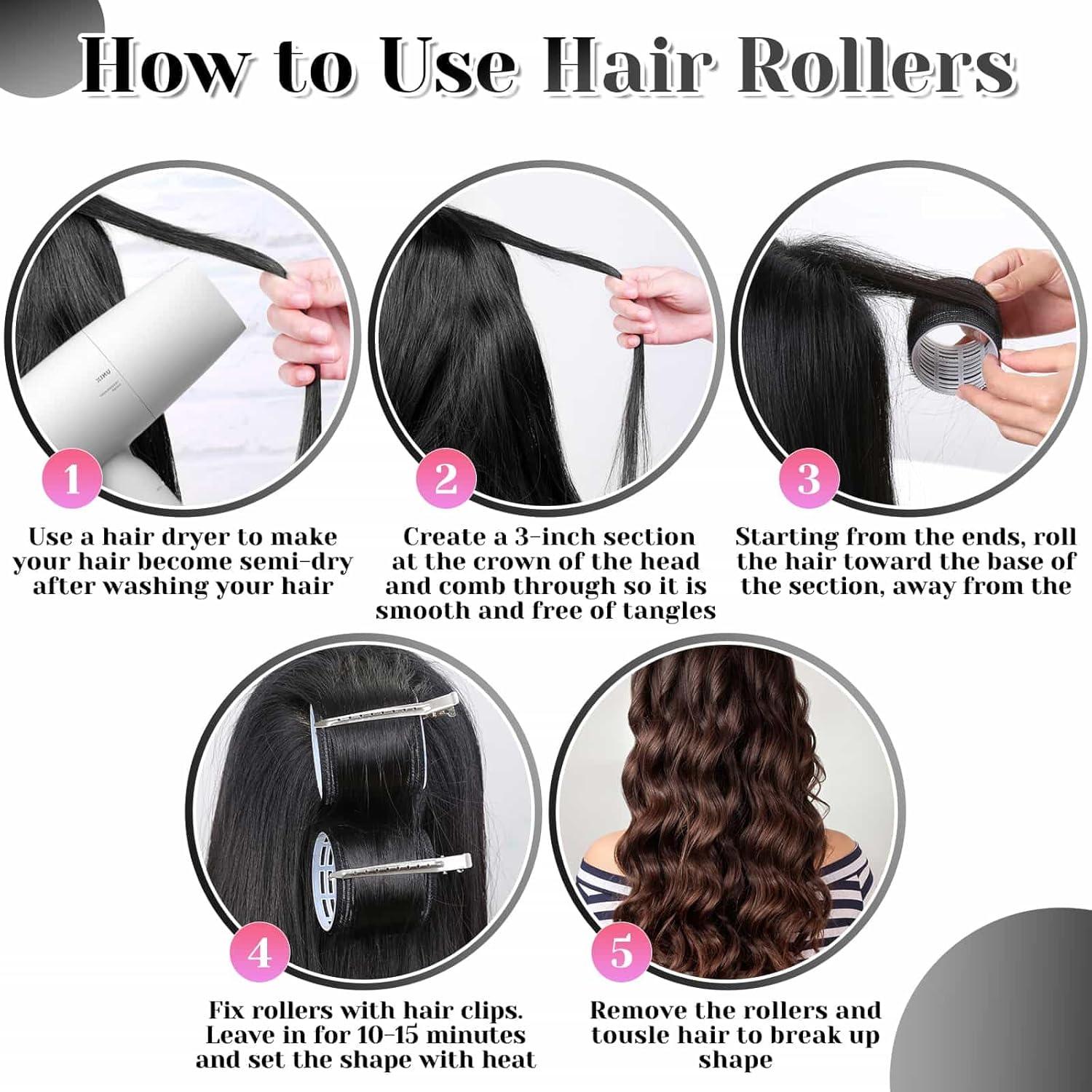 How to Use Hair Rollers

1

Use a hair dryer to make your hair become semi-dry after washing your hair

2

Create a 3-inch section at the crown of the head and comb through so it is smooth and free of tangles

3

Starting from the ends, roll the hair toward the base of the section, away from the

4

Fix rollers with hair clips. Leave in for 10-15 minutes and set the shape with heat

5

Remove the rollers and tousle hair to break up shape