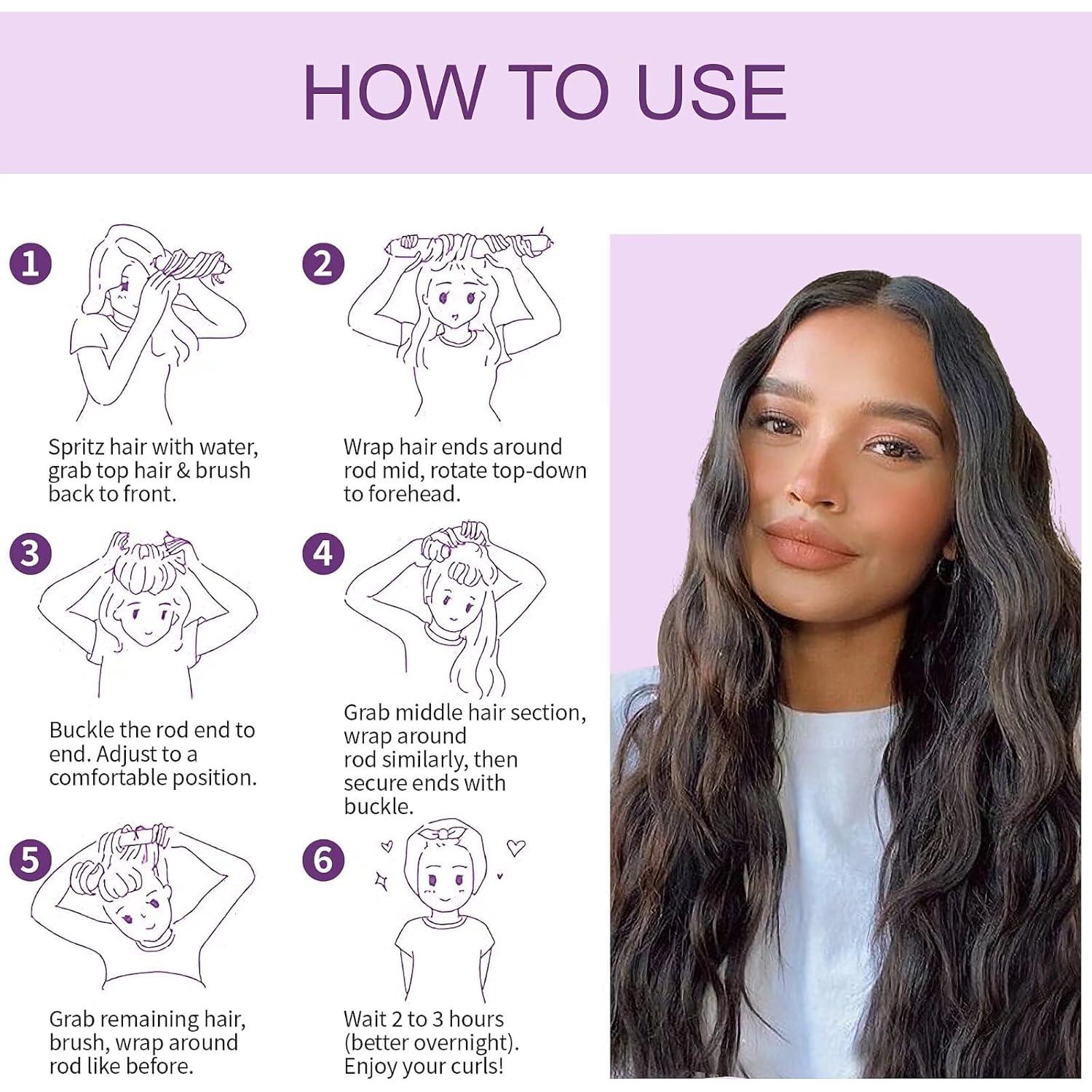 HOW TO USE

1
Spritz hair with water, grab top hair & brush back to front.

2
Wrap hair ends around rod mid, rotate top-down to forehead.

3
Buckle the rod end to end. Adjust to a comfortable position.

4
Grab middle hair section, wrap around rod similarly, then secure ends with buckle.

5
Grab remaining hair, brush, wrap around rod like before.

6
Wait 2 to 3 hours (better overnight). Enjoy your curls!