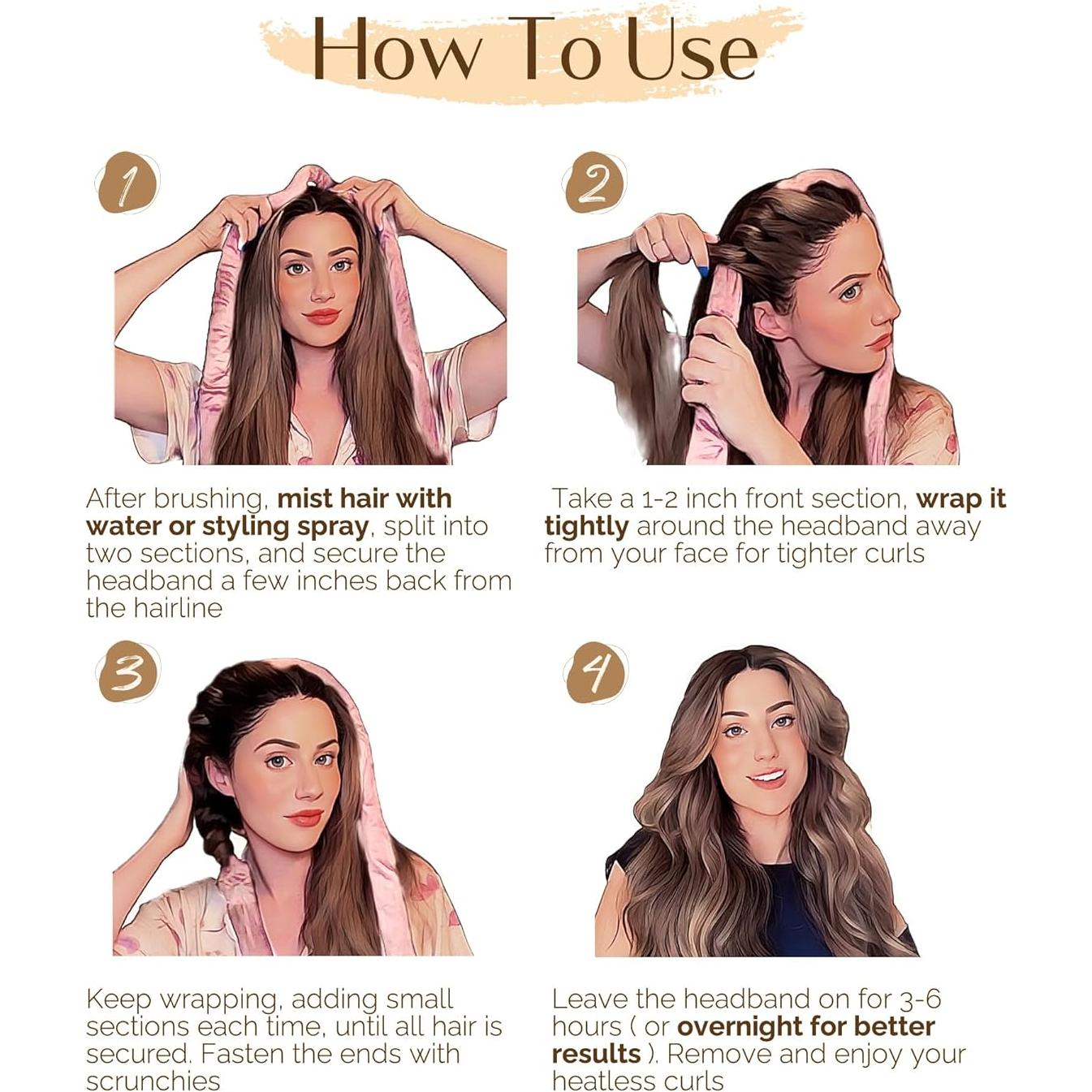 How To Use

1

After brushing, mist hair with water or styling spray, split into two sections, and secure the headband a few inches back from the hairline

2

Take a 1-2 inch front section, wrap it tightly around the headband away from your face for tighter curls

3

Keep wrapping, adding small sections each time, until all hair is secured. Fasten the ends with scrunchies

4

Leave the headband on for 3-6 hours ( or overnight for better results ). Remove and enjoy your heatless curls