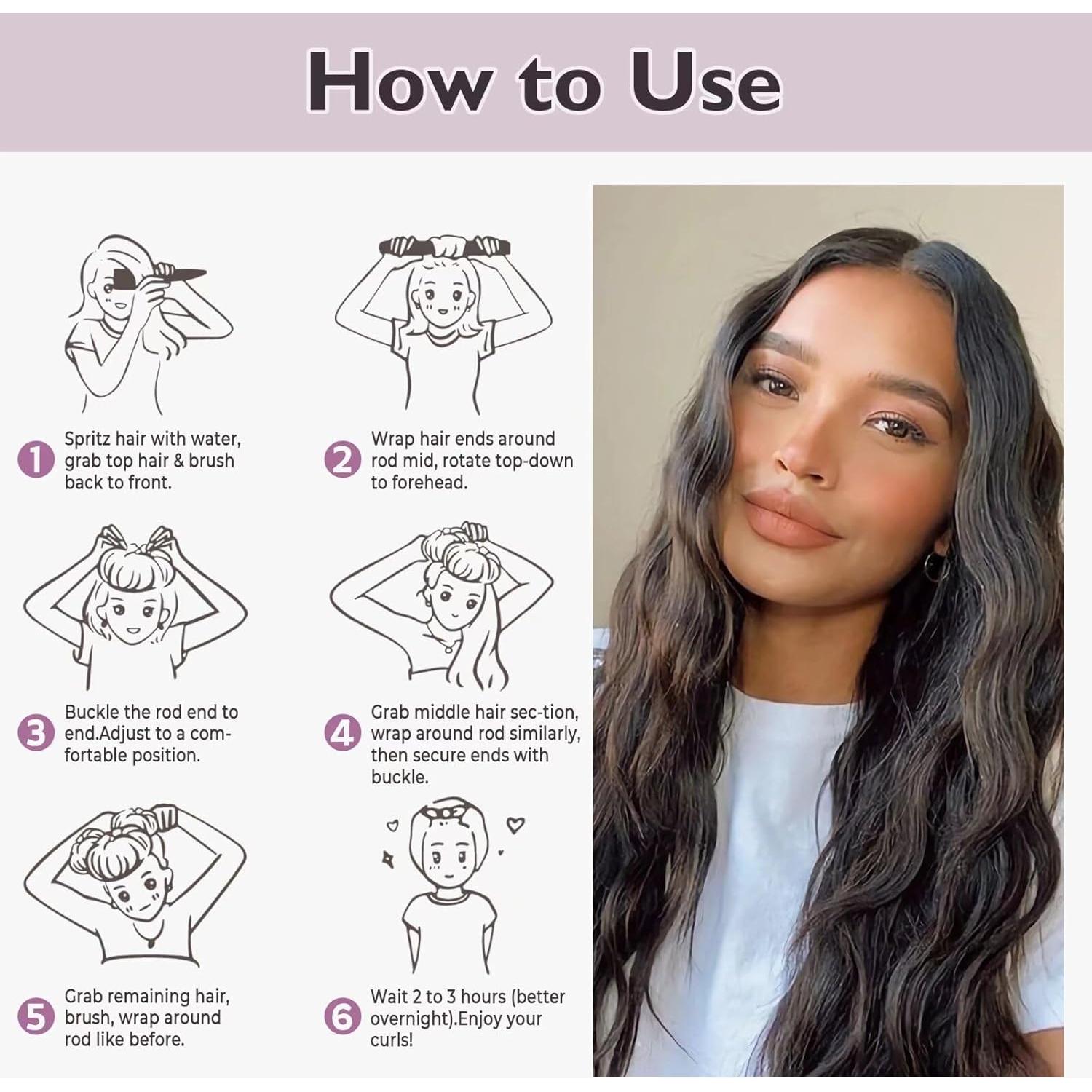 How to Use

1 Spritz hair with water, grab top hair & brush back to front.

2 Wrap hair ends around rod mid, rotate top-down to forehead.

3 Buckle the rod end to end.Adjust to a comfortable position.

4 Grab middle hair sec-tion, wrap around rod similarly, then secure ends with buckle.

5 Grab remaining hair, brush, wrap around rod like before.

6 Wait 2 to 3 hours (better overnight).Enjoy your curls!