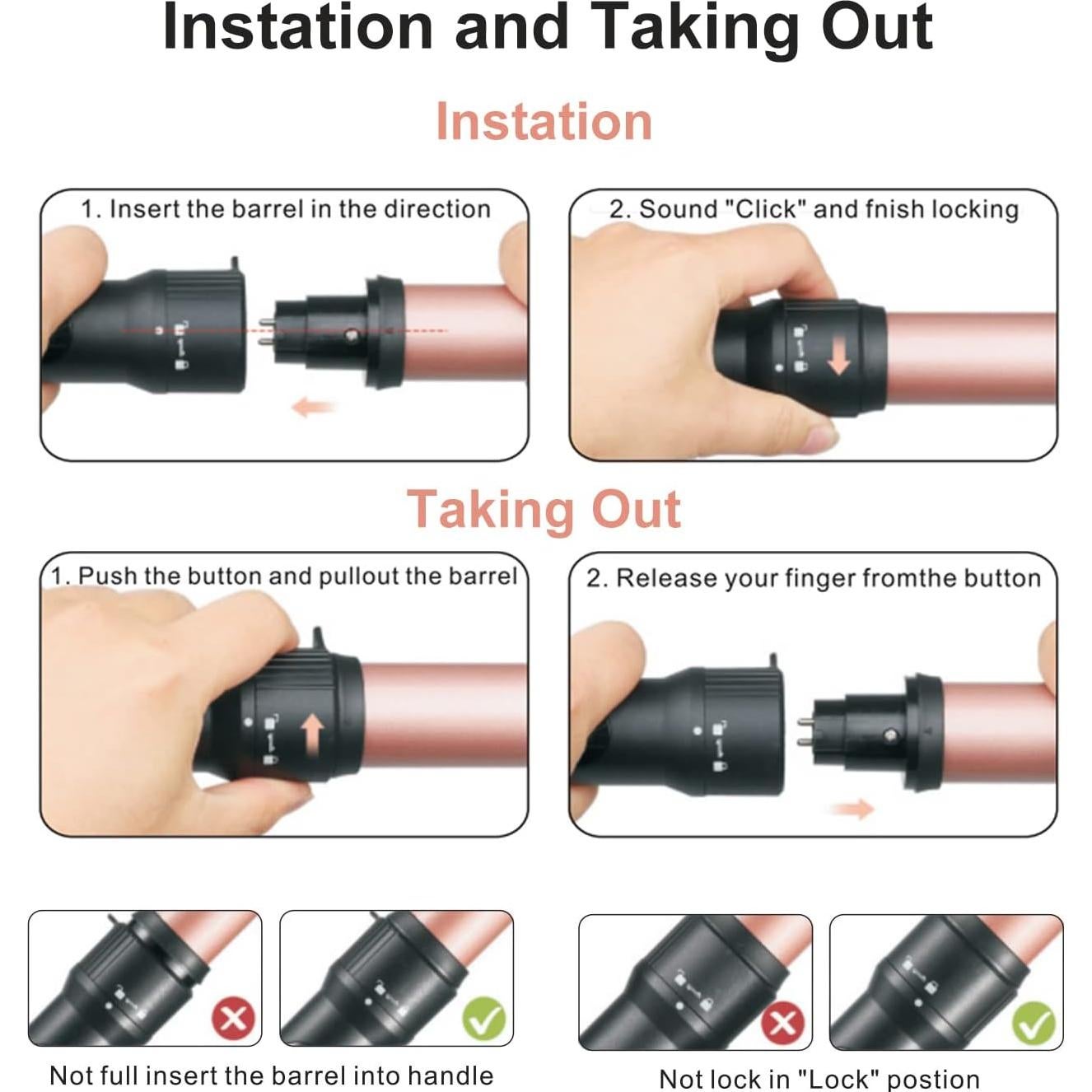 Instation and Taking Out

Instation

1. Insert the barrel in the direction

2. Sound "Click" and fnish locking

Taking Out

1. Push the button and pullout the barrel

2. Release your finger fromthe button

Not full insert the barrel into handle

Not lock in "Lock" postion