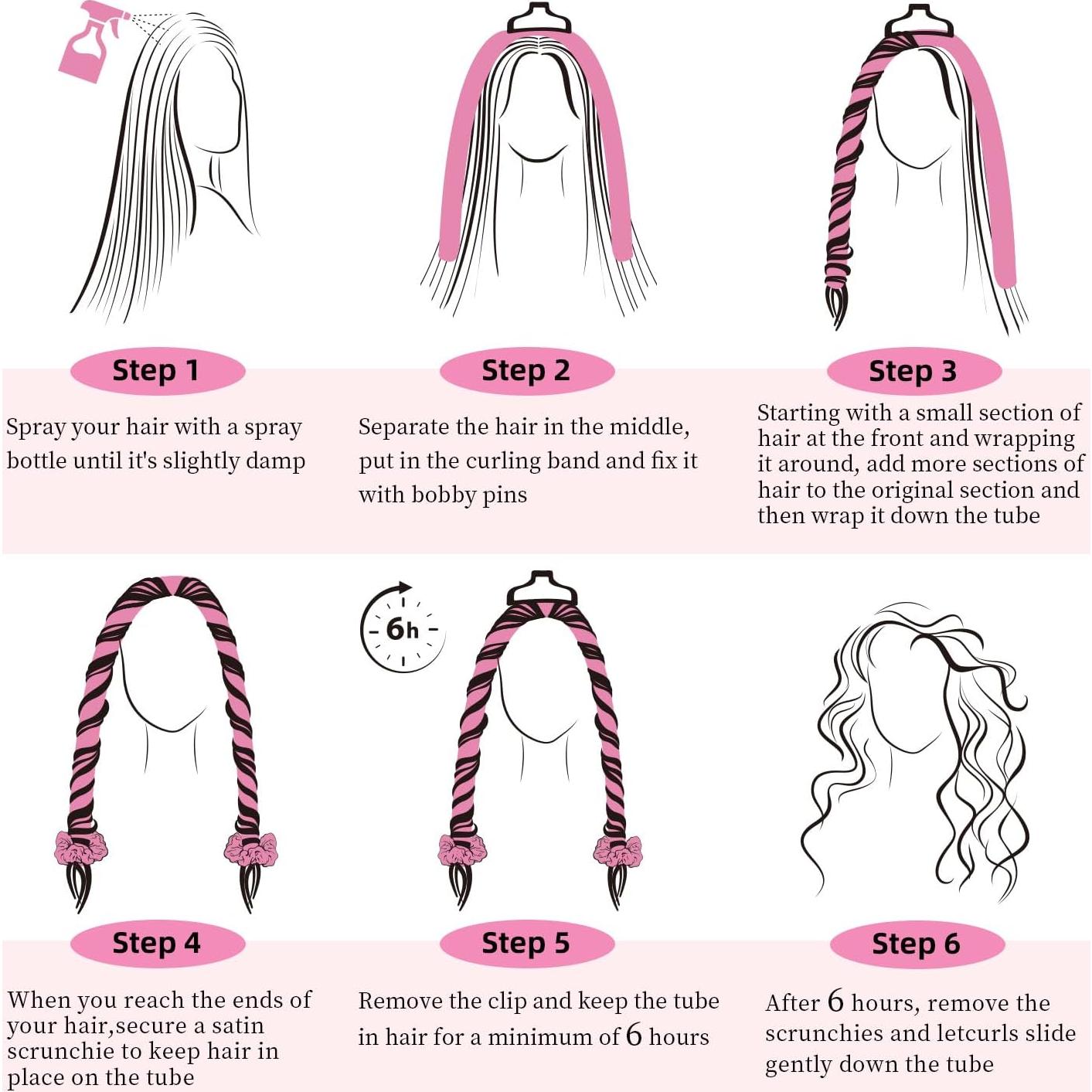 Step 1

Spray your hair with a spray bottle until it's slightly damp

Step 2

Separate the hair in the middle, put in the curling band and fix it with bobby pins

Step 3

Starting with a small section of hair at the front and wrapping it around, add more sections of hair to the original section and then wrap it down the tube

6h

Step 4

When you reach the ends of your hair,secure a satin scrunchie to keep hair in place on the tube

Step 5

Remove the clip and keep the tube in hair for a minimum of 6 hours

Step 6

After 6 hours, remove the scrunchies and letcurls slide gently down the tube