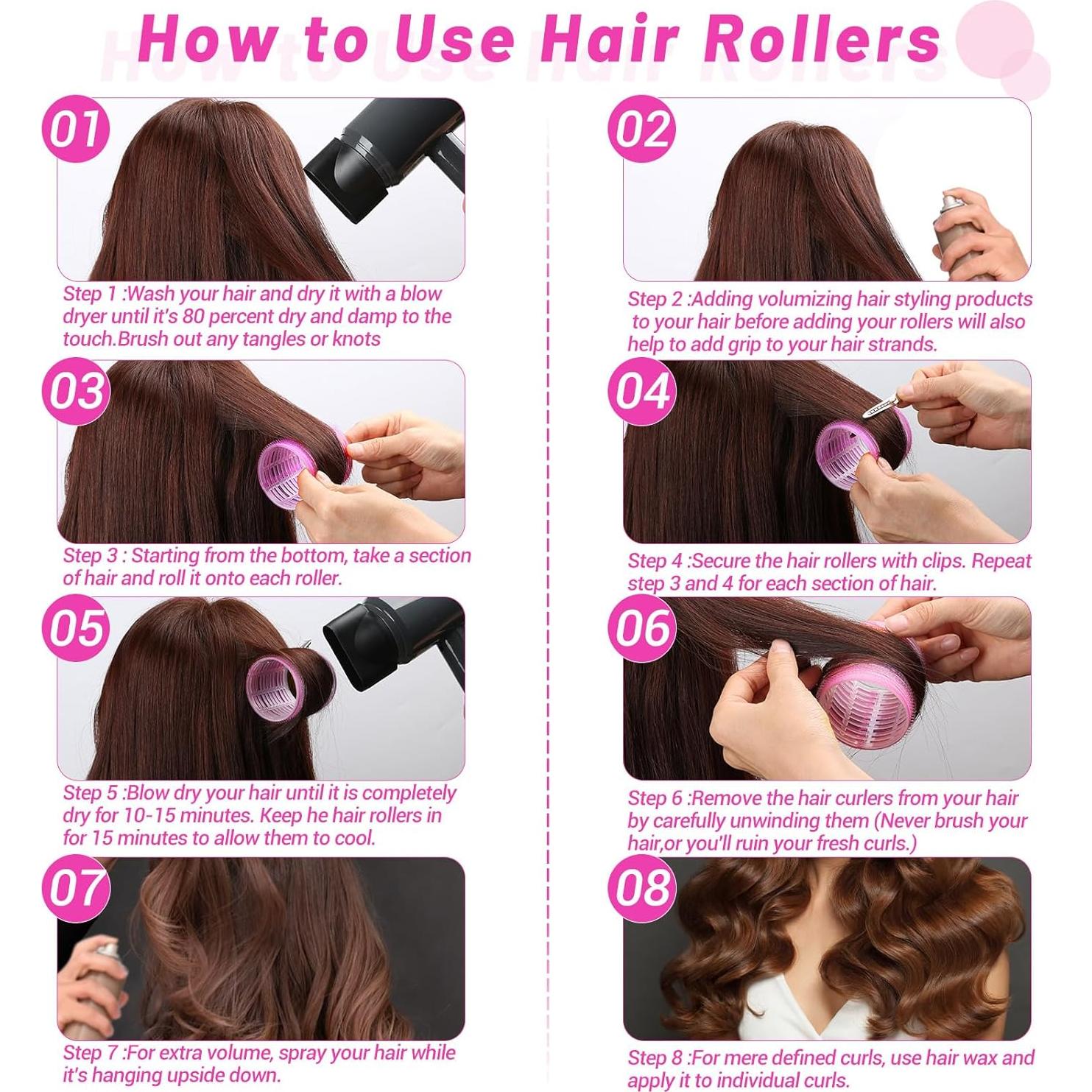 How to Use Hair Rollers

01

Step 1 :Wash your hair and dry it with a blow dryer until it's 80 percent dry and damp to the touch.Brush out any tangles or knots

02

Step 2 :Adding volumizing hair styling products to your hair before adding your rollers will also help to add grip to your hair strands.

03

Step 3 : Starting from the bottom, take a section of hair and roll it onto each roller.

04

Step 4 :Secure the hair rollers with clips. Repeat step 3 and 4 for each section of hair.

05

Step 5 :Blow dry your hair until it is completely dry for 10-15 minutes. Keep he hair rollers in for 15 minutes to allow them to cool.

06

Step 6 :Remove the hair curlers from your hair by carefully unwinding them (Never brush your hair,or you'll ruin your fresh curls.)

07

Step 7 :For extra volume, spray your hair while it's hanging upside down.

08

Step 8 :For mere defined curls, use hair wax and apply it to individual curls.