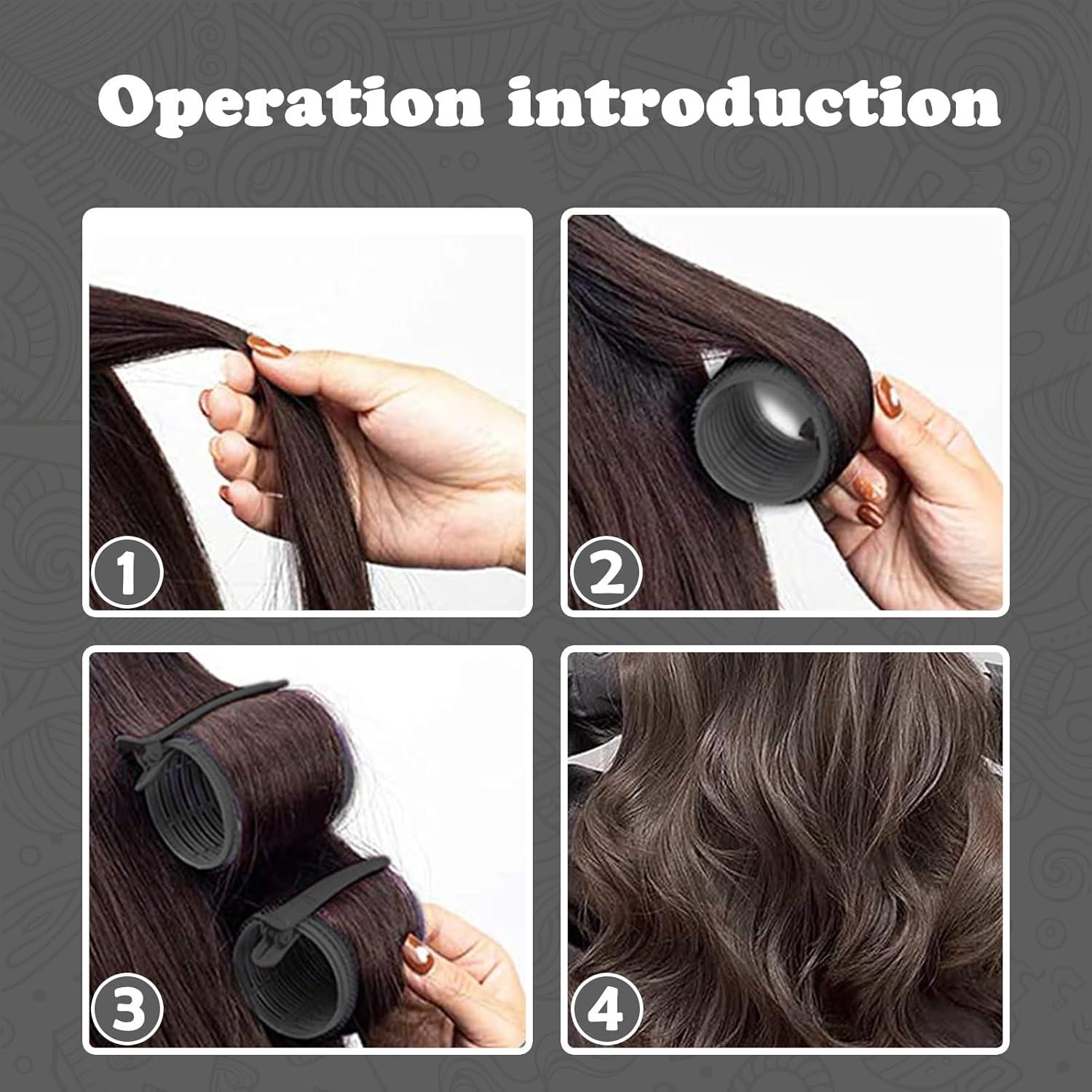 Operation introduction

1

2

3

4