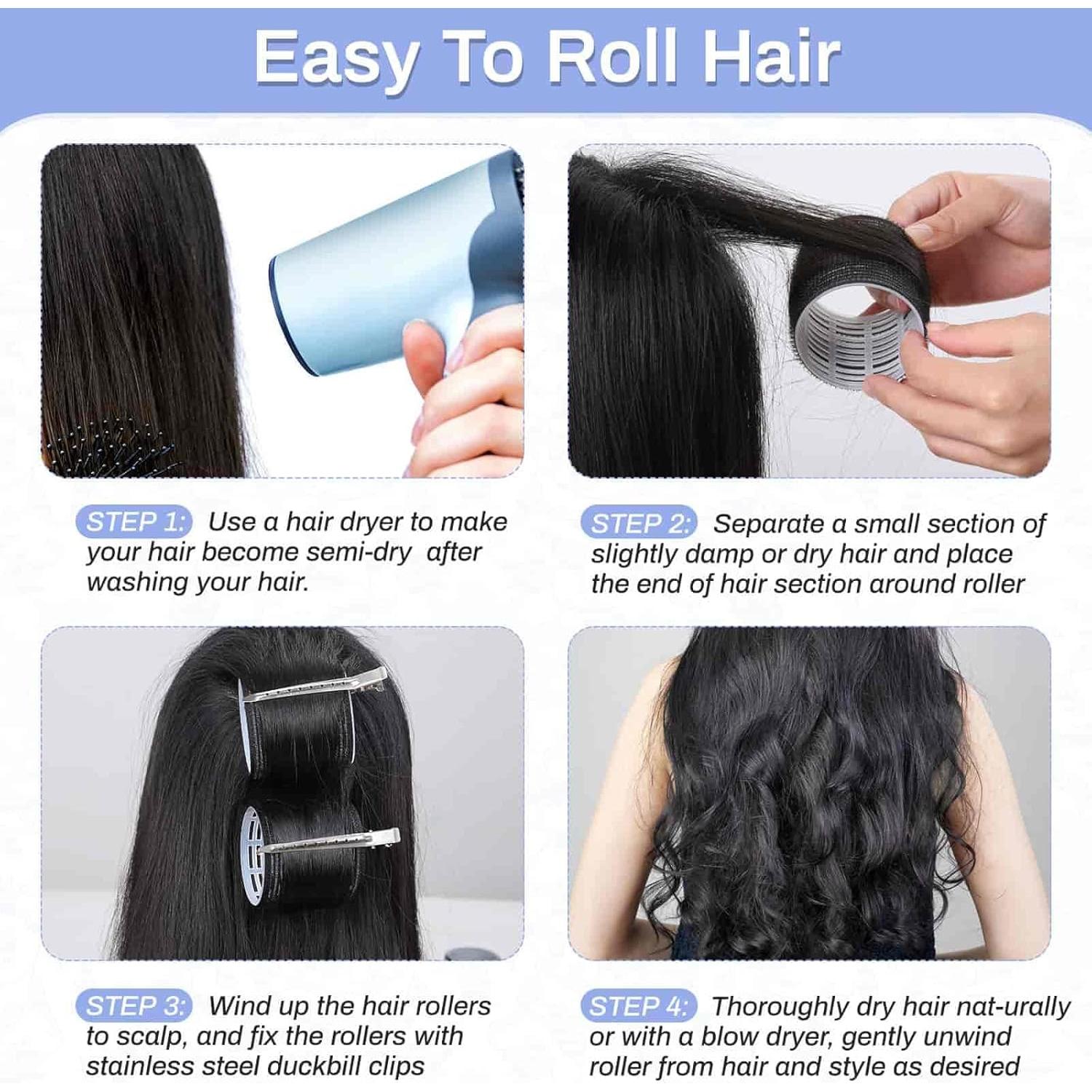 Easy To Roll Hair

STEP 1: Use a hair dryer to make your hair become semi-dry after washing your hair.

STEP 2: Separate a small section of slightly damp or dry hair and place the end of hair section around roller

STEP 3: Wind up the hair rollers to scalp, and fix the rollers with stainless steel duckbill clips

STEP 4: Thoroughly dry hair nat-urally or with a blow dryer, gently unwind roller from hair and style as desired