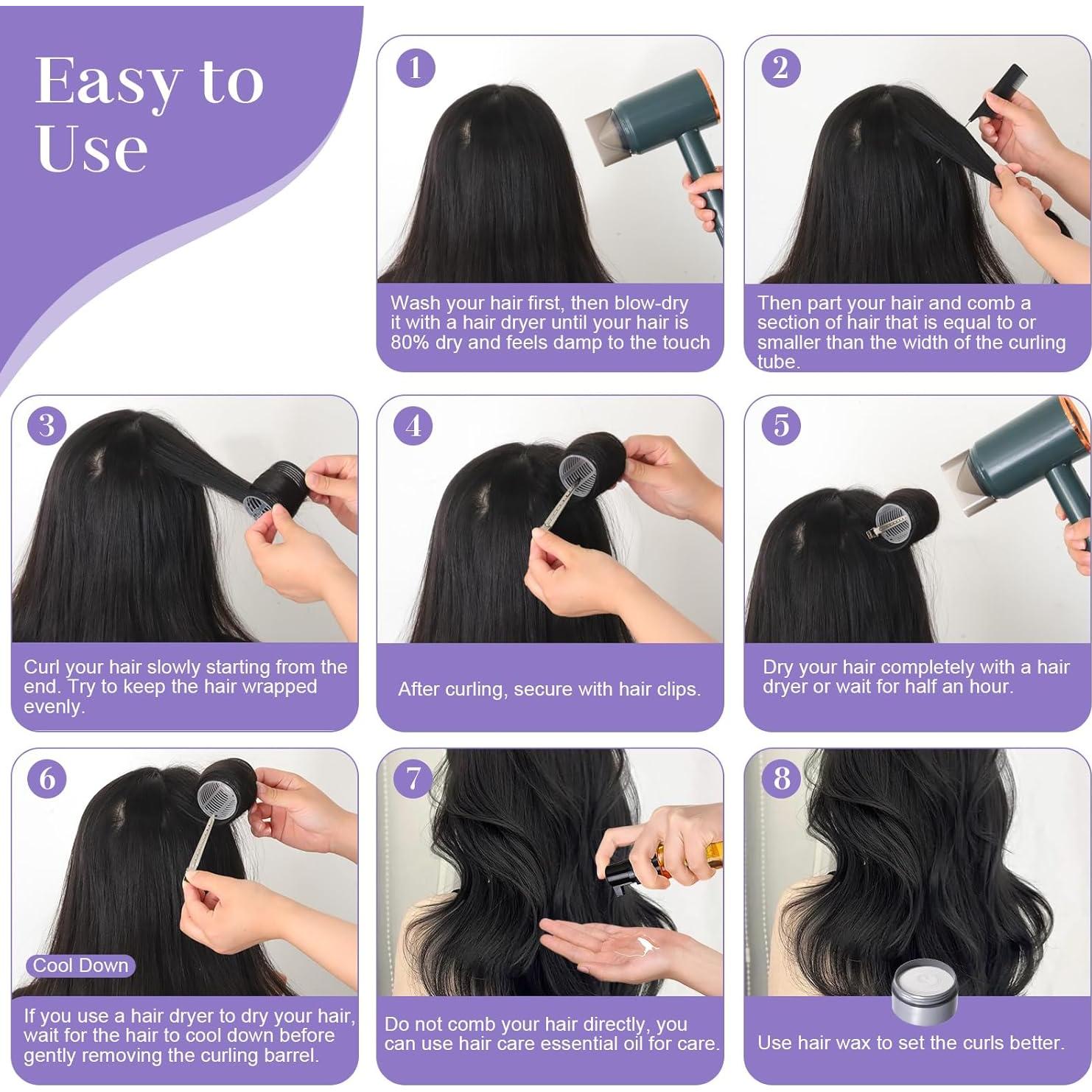 Easy to Use

1

Wash your hair first, then blow-dry it with a hair dryer until your hair is 80% dry and feels damp to the touch

2

Then part your hair and comb a section of hair that is equal to or smaller than the width of the curling tube.

3

Curl your hair slowly starting from the end. Try to keep the hair wrapped evenly.

4

After curling, secure with hair clips.

5

Dry your hair completely with a hair dryer or wait for half an hour.

6

Cool Down

If you use a hair dryer to dry your hair, wait for the hair to cool down before gently removing the curling barrel.

7

Do not comb your hair directly, you can use hair care essential oil for care.

8

Use hair wax to set the curls better.