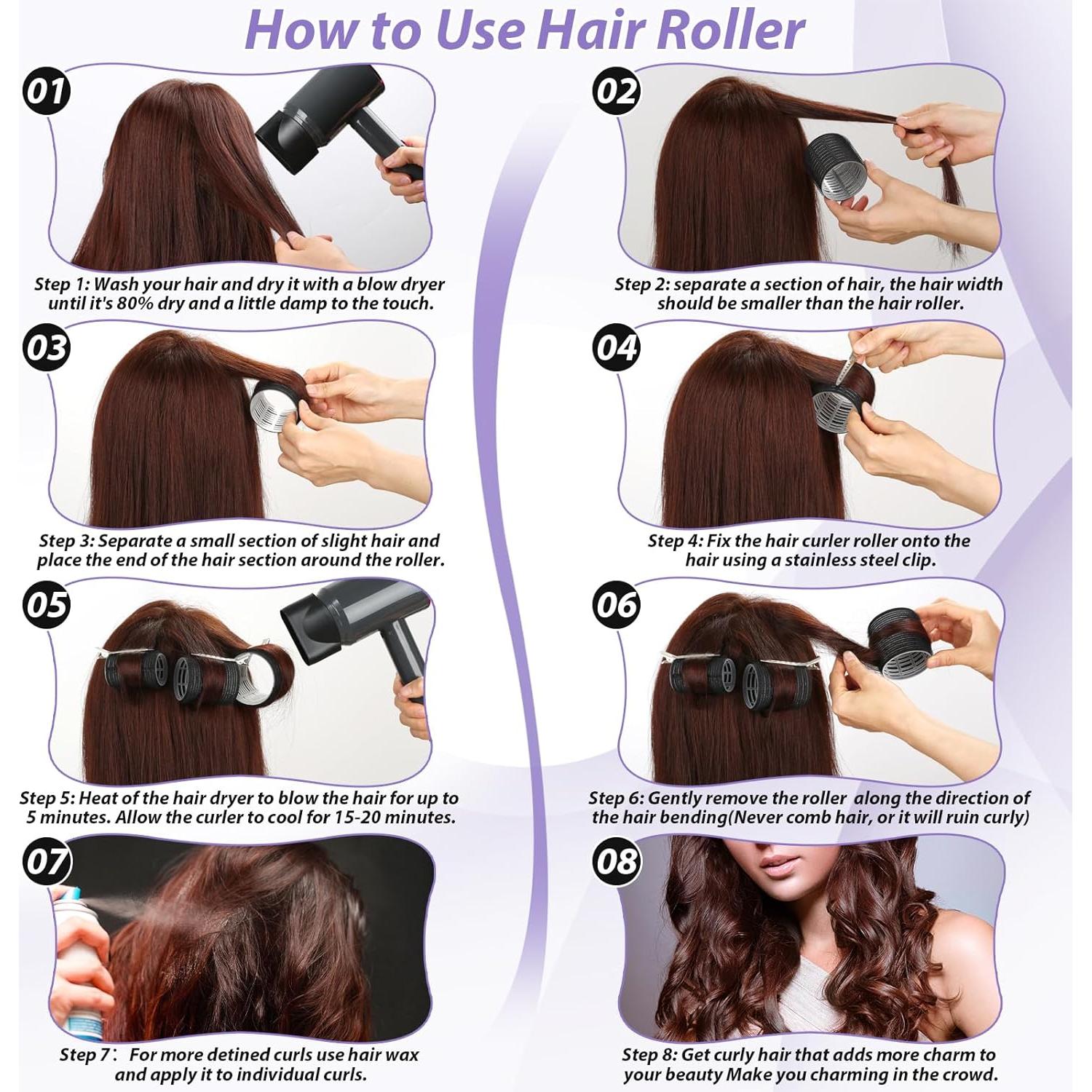 How to Use Hair Roller

01

Step 1: Wash your hair and dry it with a blow dryer until it's 80% dry and a little damp to the touch.

02

Step 2: separate a section of hair, the hair width should be smaller than the hair roller.

03

Step 3: Separate a small section of slight hair and place the end of the hair section around the roller.

04

Step 4: Fix the hair curler roller onto the hair using a stainless steel clip.

05

Step 5: Heat of the hair dryer to blow the hair for up to 5 minutes. Allow the curler to cool for 15-20 minutes.

06

Step 6: Gently remove the roller along the direction of the hair bending(Never comb hair, or it will ruin curly)

07

Step 7: For more detined curls use hair wax and apply it to individual curls.

08

Step 8: Get curly hair that adds more charm to your beauty Make you charming in the crowd.