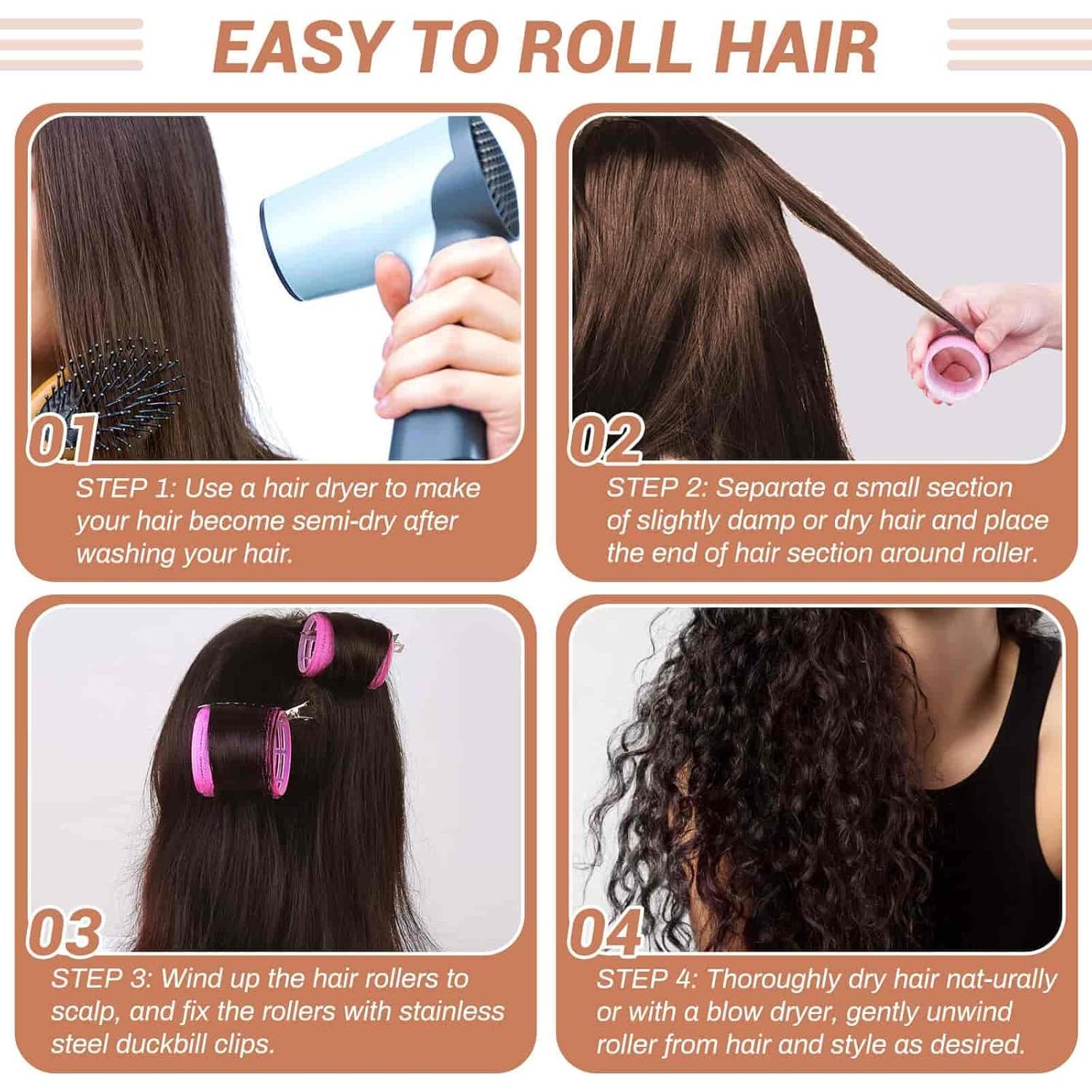 EASY TO ROLL HAIR

01

STEP 1: Use a hair dryer to make your hair become semi-dry after washing your hair.

02

STEP 2: Separate a small section of slightly damp or dry hair and place the end of hair section around roller.

03

STEP 3: Wind up the hair rollers to scalp, and fix the rollers with stainless steel duckbill clips.

04

STEP 4: Thoroughly dry hair nat-urally or with a blow dryer, gently unwind roller from hair and style as desired.