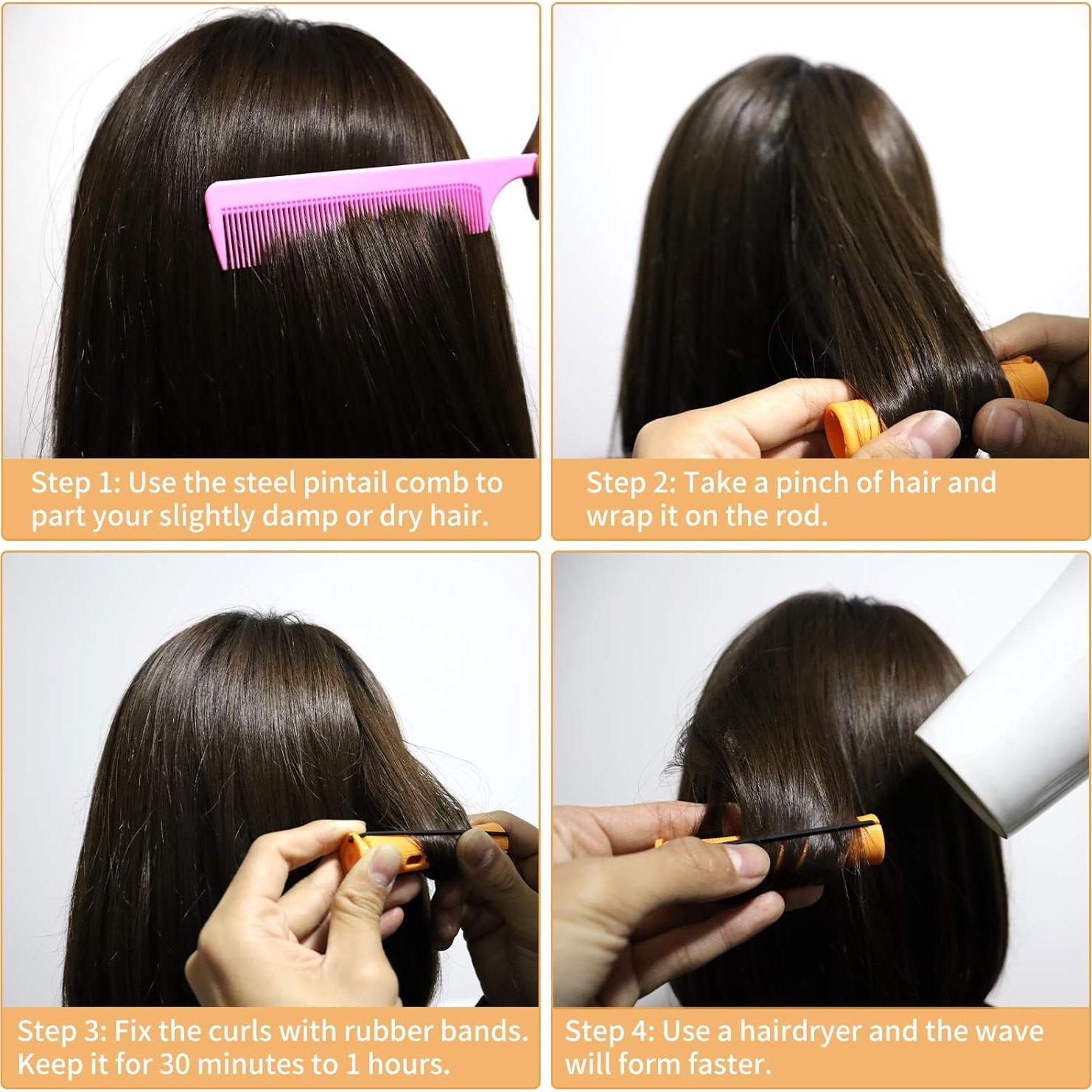 Step 1: Use the steel pintail comb to part your slightly damp or dry hair.

Step 2: Take a pinch of hair and wrap it on the rod.

Step 3: Fix the curls with rubber bands. Keep it for 30 minutes to 1 hours.

Step 4: Use a hairdryer and the wave will form faster.