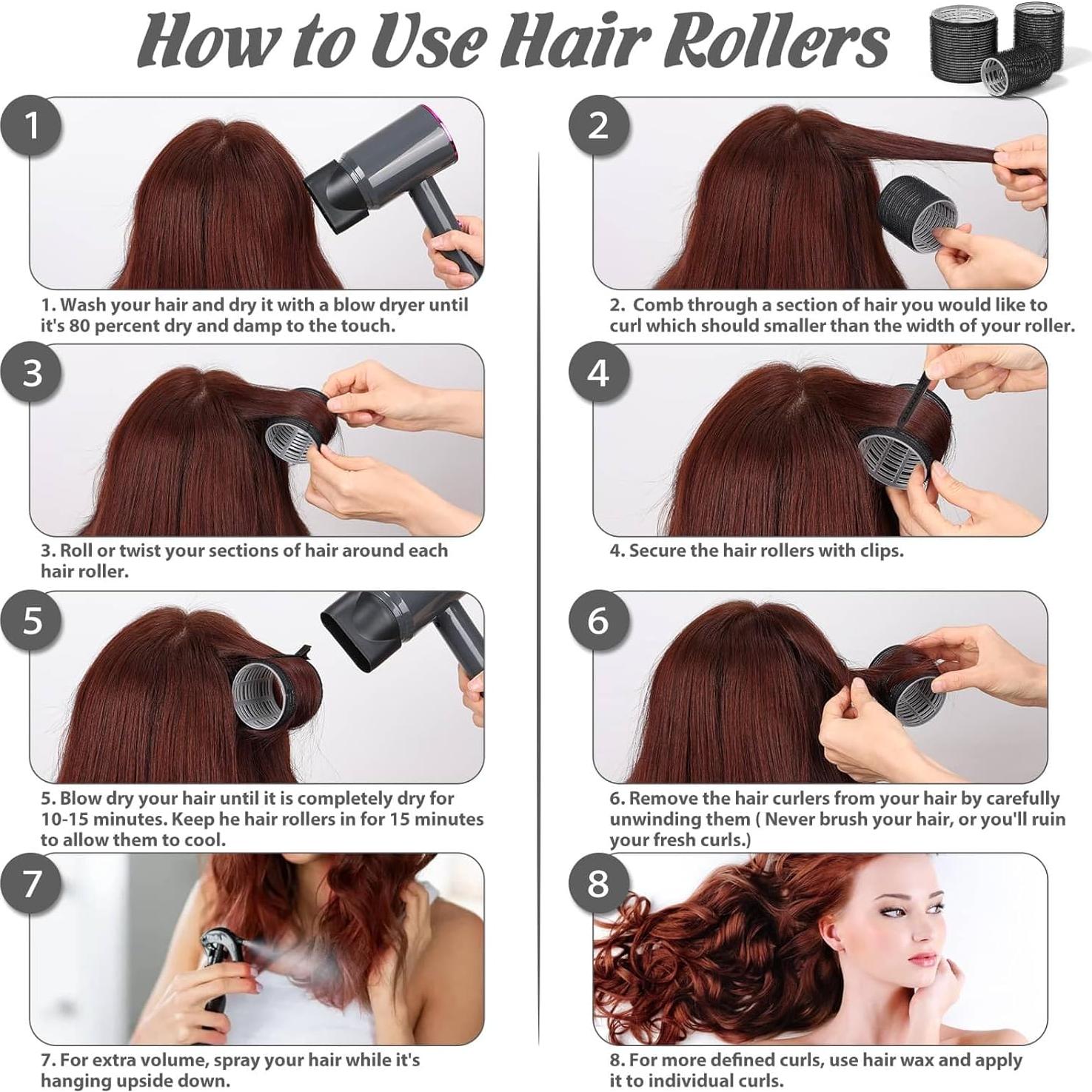 How to Use Hair Rollers

1

1. Wash your hair and dry it with a blow dryer until it's 80 percent dry and damp to the touch.

2

2. Comb through a section of hair you would like to curl which should smaller than the width of your roller.

3

3. Roll or twist your sections of hair around each hair roller.

4

4. Secure the hair rollers with clips.

5

5. Blow dry your hair until it is completely dry for 10-15 minutes. Keep he hair rollers in for 15 minutes to allow them to cool.

6

6. Remove the hair curlers from your hair by carefully unwinding them ( Never brush your hair, or you'll ruin your fresh curls.)

7

7. For extra volume, spray your hair while it's hanging upside down.

8

8. For more defined curls, use hair wax and apply it to individual curls.