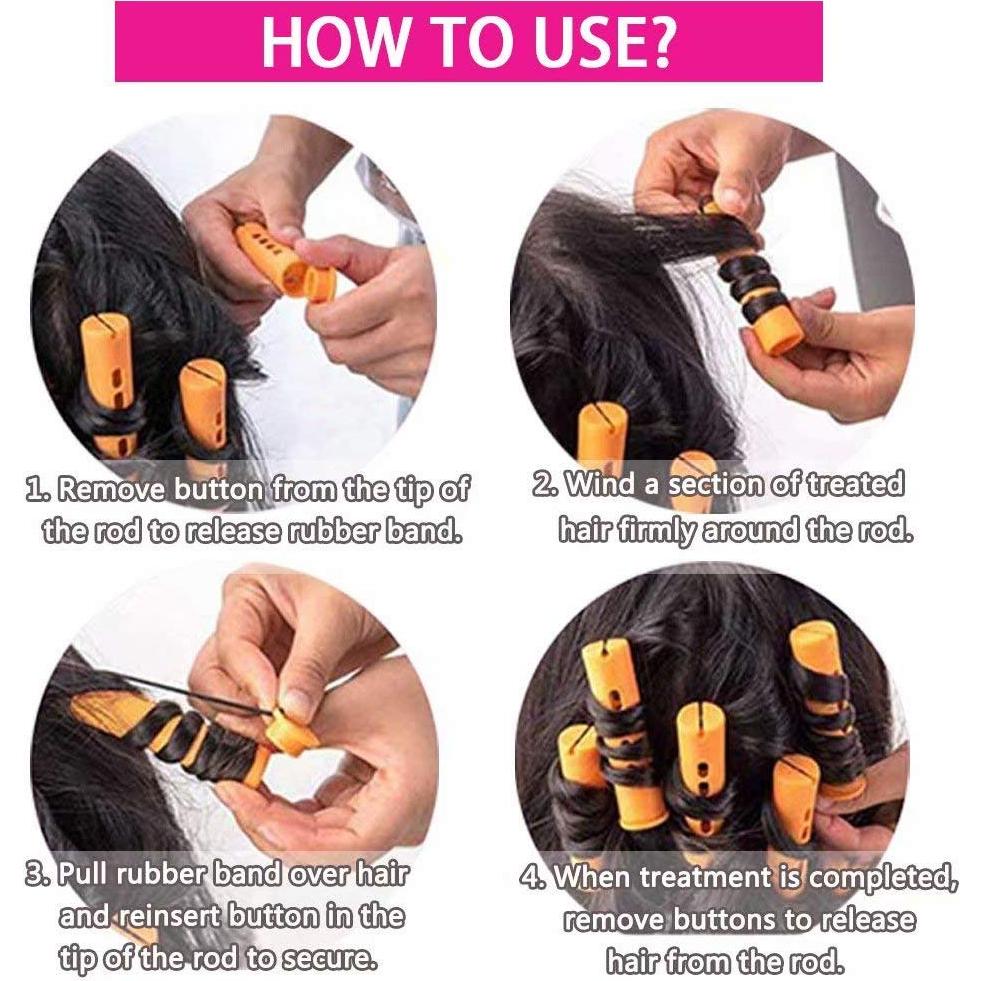 HOW TO USE?

1. Remove button from the tip of the rod to release rubber band.

2. Wind a section of treated hair firmly around the rod.

3. Pull rubber band over hair and reinsert button in the tip of the rod to secure.

4. When treatment is completed, remove buttons to release hair from the rod.