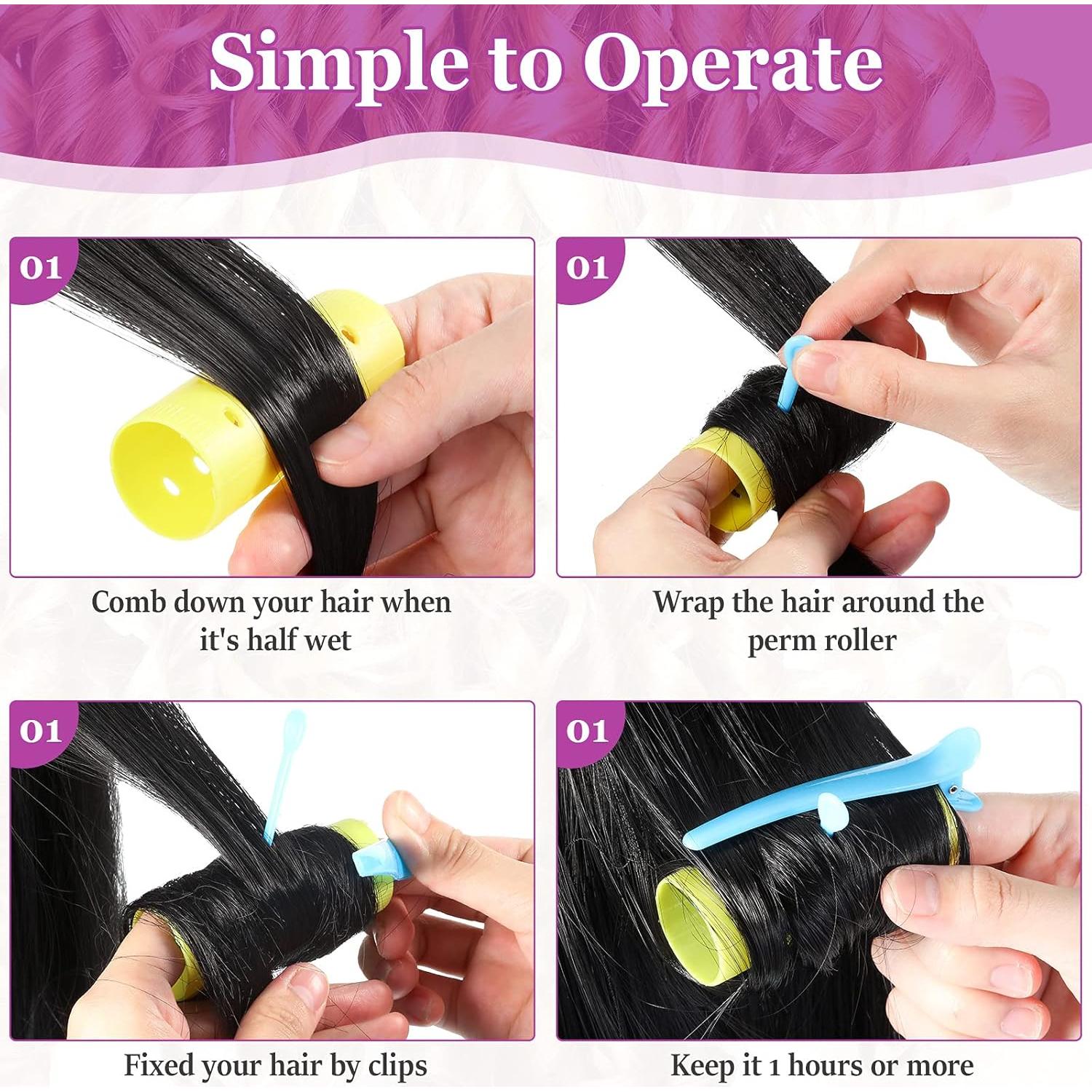 Simple to Operate

01

Comb down your hair when it's half wet

01

Wrap the hair around the perm roller

01

Fixed your hair by clips

01

Keep it 1 hours or more