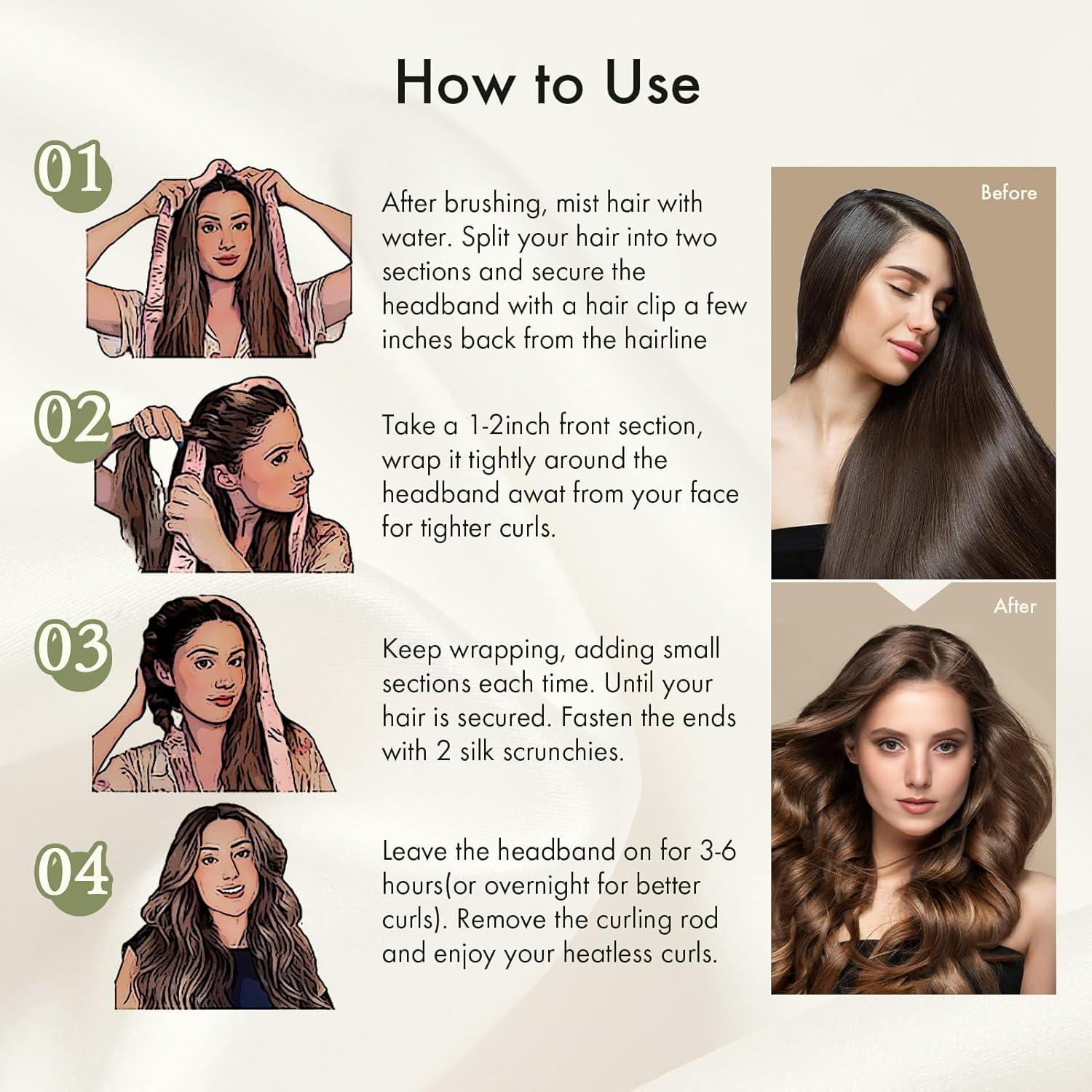 How to Use

01

After brushing, mist hair with water. Split your hair into two sections and secure the headband with a hair clip a few inches back from the hairline

02

Take a 1-2inch front section, wrap it tightly around the headband awat from your face for tighter curls.

03

Keep wrapping, adding small sections each time. Until your hair is secured. Fasten the ends with 2 silk scrunchies.

04

Leave the headband on for 3-6 hours(or overnight for better curls). Remove the curling rod and enjoy your heatless curls.

Before

After