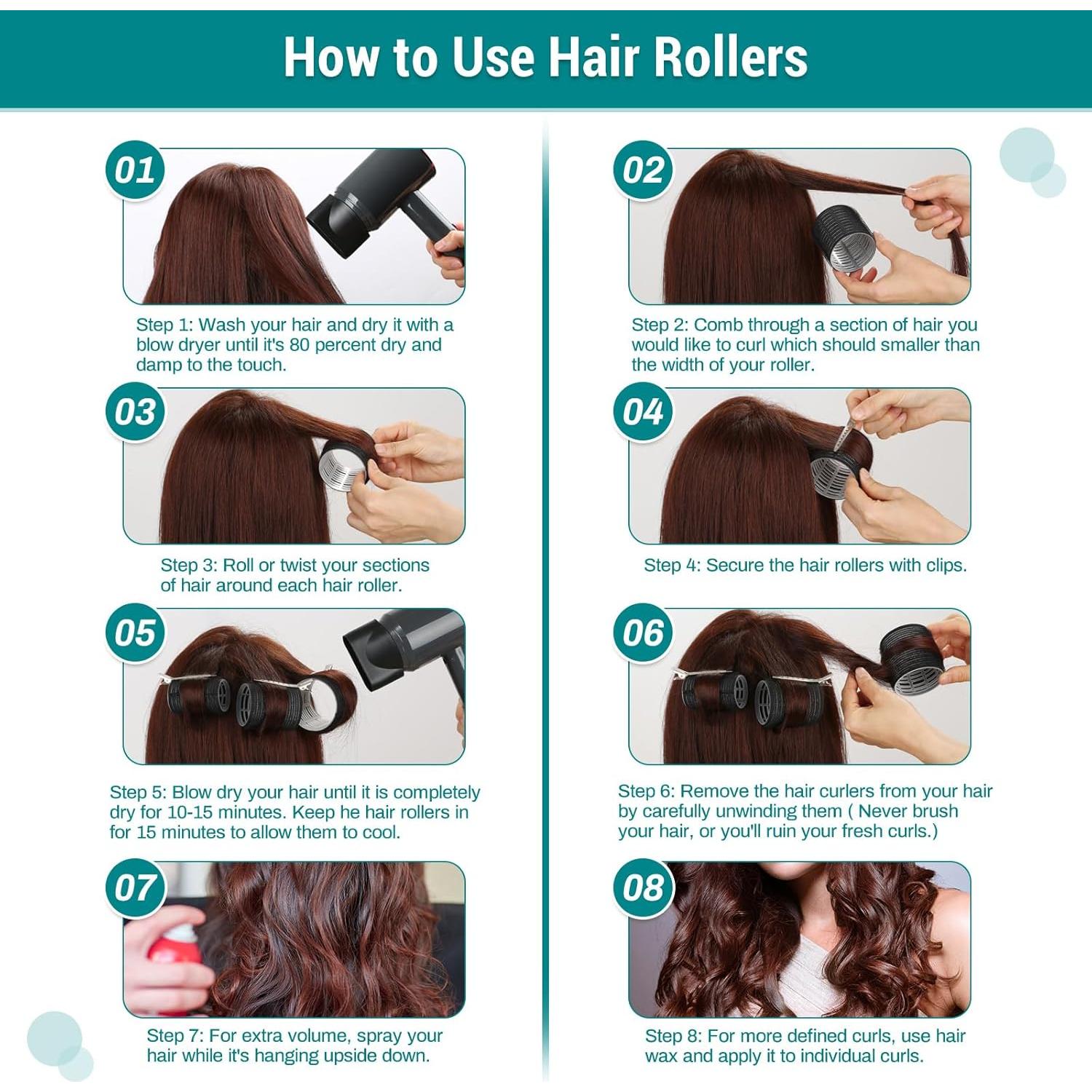 How to Use Hair Rollers

01

Step 1: Wash your hair and dry it with a blow dryer until it's 80 percent dry and damp to the touch.

02

Step 2: Comb through a section of hair you would like to curl which should smaller than the width of your roller.

03

Step 3: Roll or twist your sections of hair around each hair roller.

04

Step 4: Secure the hair rollers with clips.

05

Step 5: Blow dry your hair until it is completely dry for 10-15 minutes. Keep he hair rollers in for 15 minutes to allow them to cool.

06

Step 6: Remove the hair curlers from your hair by carefully unwinding them ( Never brush your hair, or you'll ruin your fresh curls.)

07

Step 7: For extra volume, spray your hair while it's hanging upside down.

08

Step 8: For more defined curls, use hair wax and apply it to individual curls.