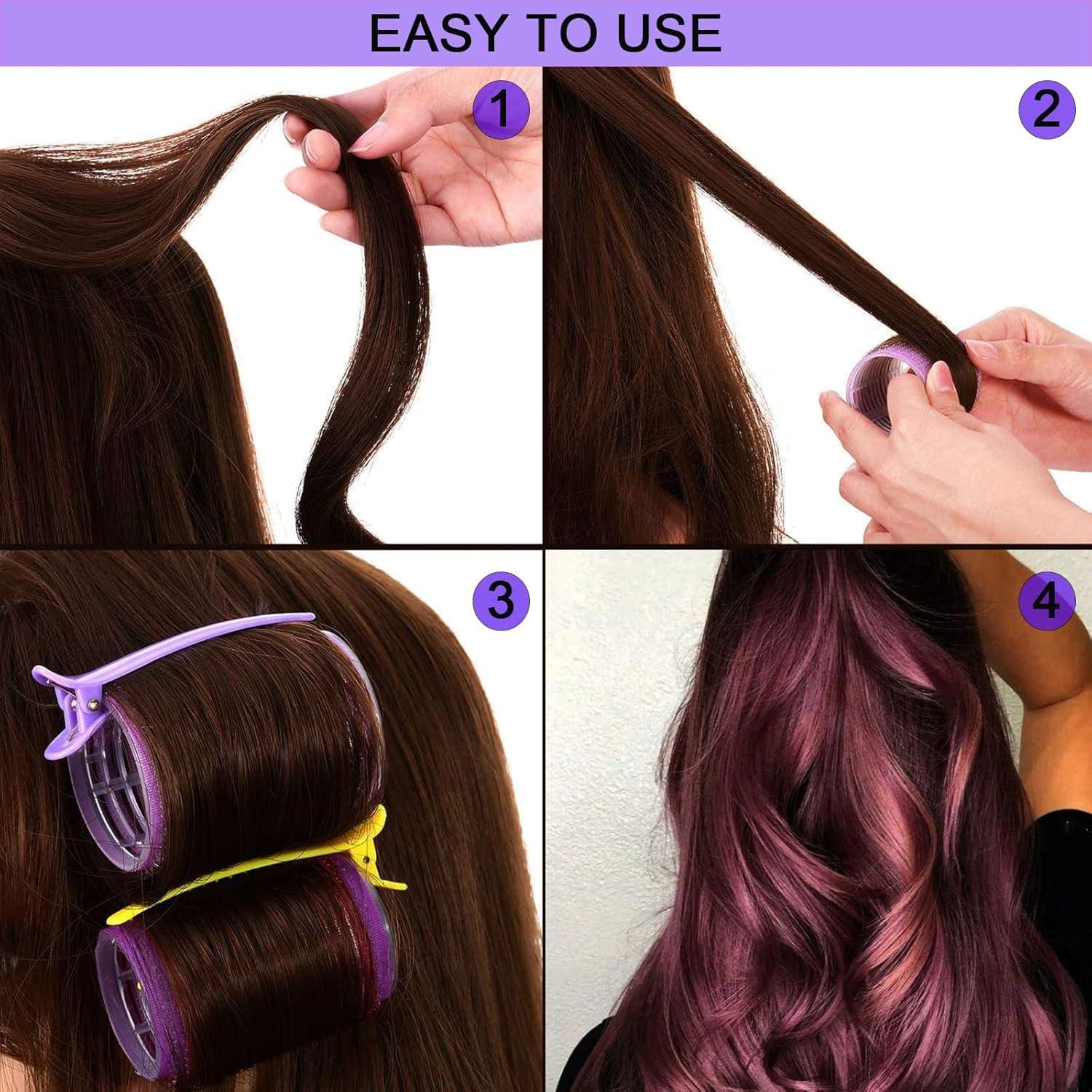 EASY TO USE

1

2

3

4