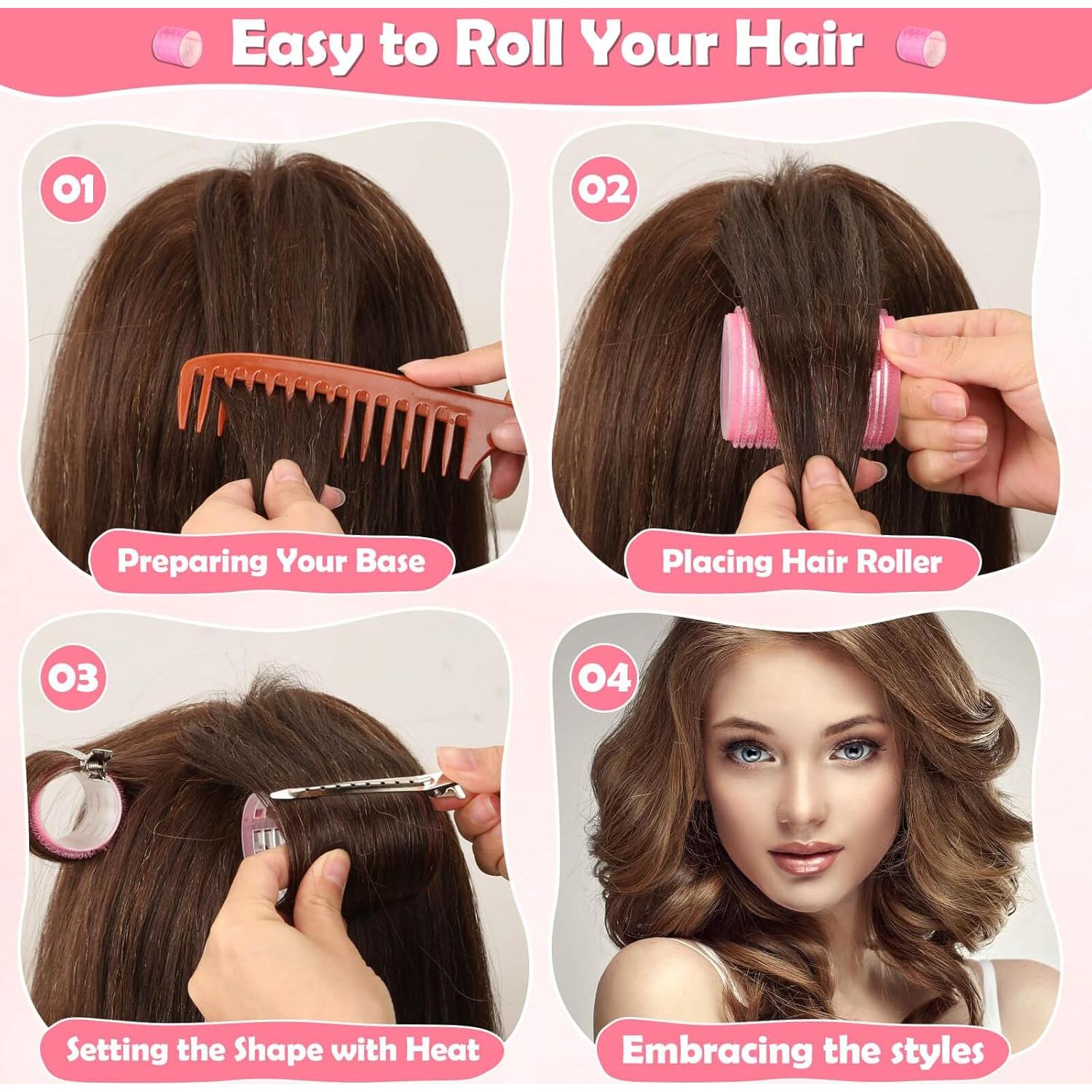 Easy to Roll Your Hair

01
Preparing Your Base

02
Placing Hair Roller

03
Setting the Shape with Heat

04
Embracing the styles