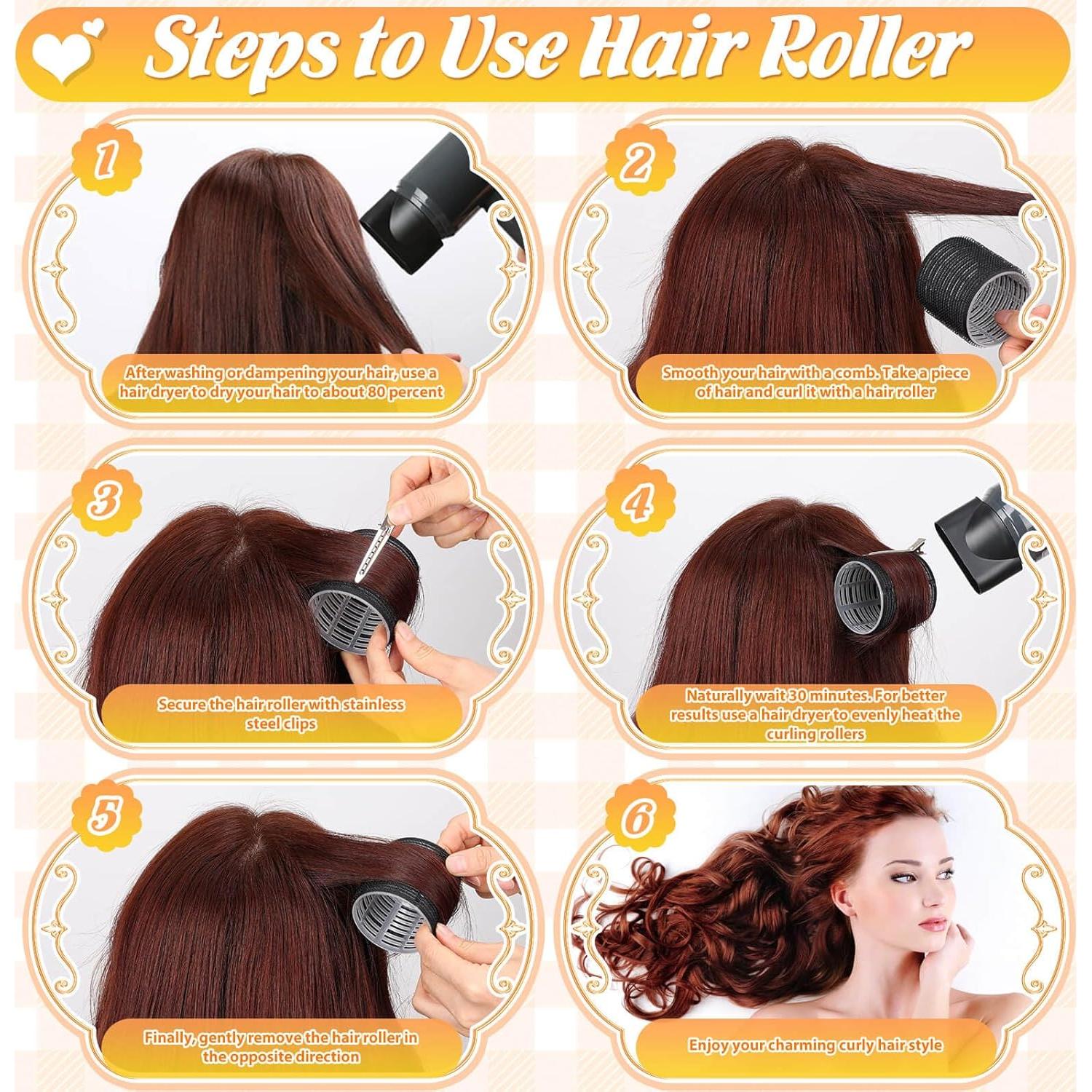 Steps to Use Hair Roller

1

After washing or dampening your hair, use a hair dryer to dry your hair to about 80 percent

2

Smooth your hair with a comb. Take a piece of hair and curl it with a hair roller

3

Secure the hair roller with stainless steel clips

4

Naturally wait 30 minutes. For better results use a hair dryer to evenly heat the curling rollers

5

Finally, gently remove the hair roller in the opposite direction

6

Enjoy your charming curly hair style