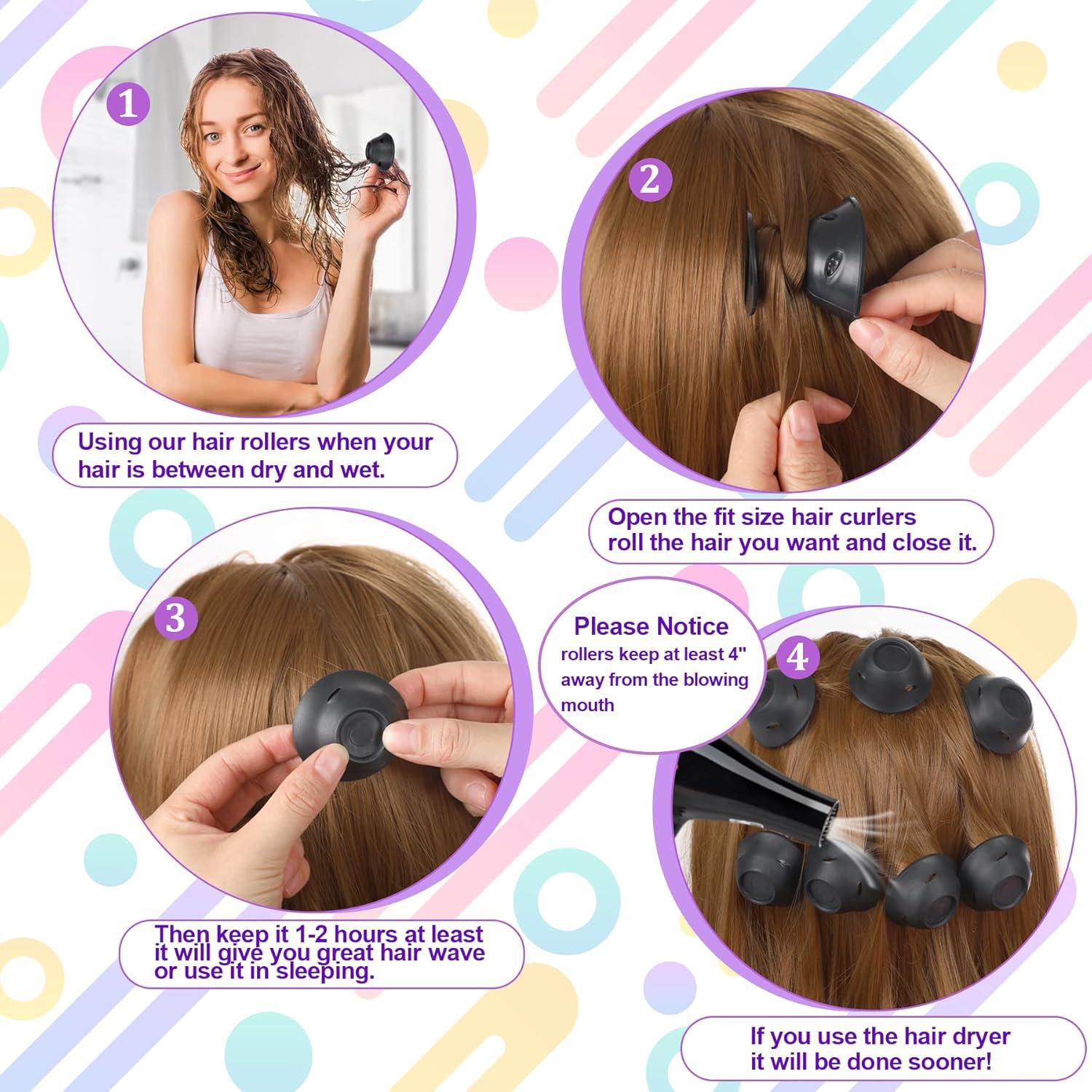 1

Using our hair rollers when your hair is between dry and wet.

2

Open the fit size hair curlers roll the hair you want and close it.

3

Then keep it 1-2 hours at least it will give you great hair wave or use it in sleeping.

Please Notice
rollers keep at least 4" away from the blowing mouth

4

If you use the hair dryer it will be done sooner!