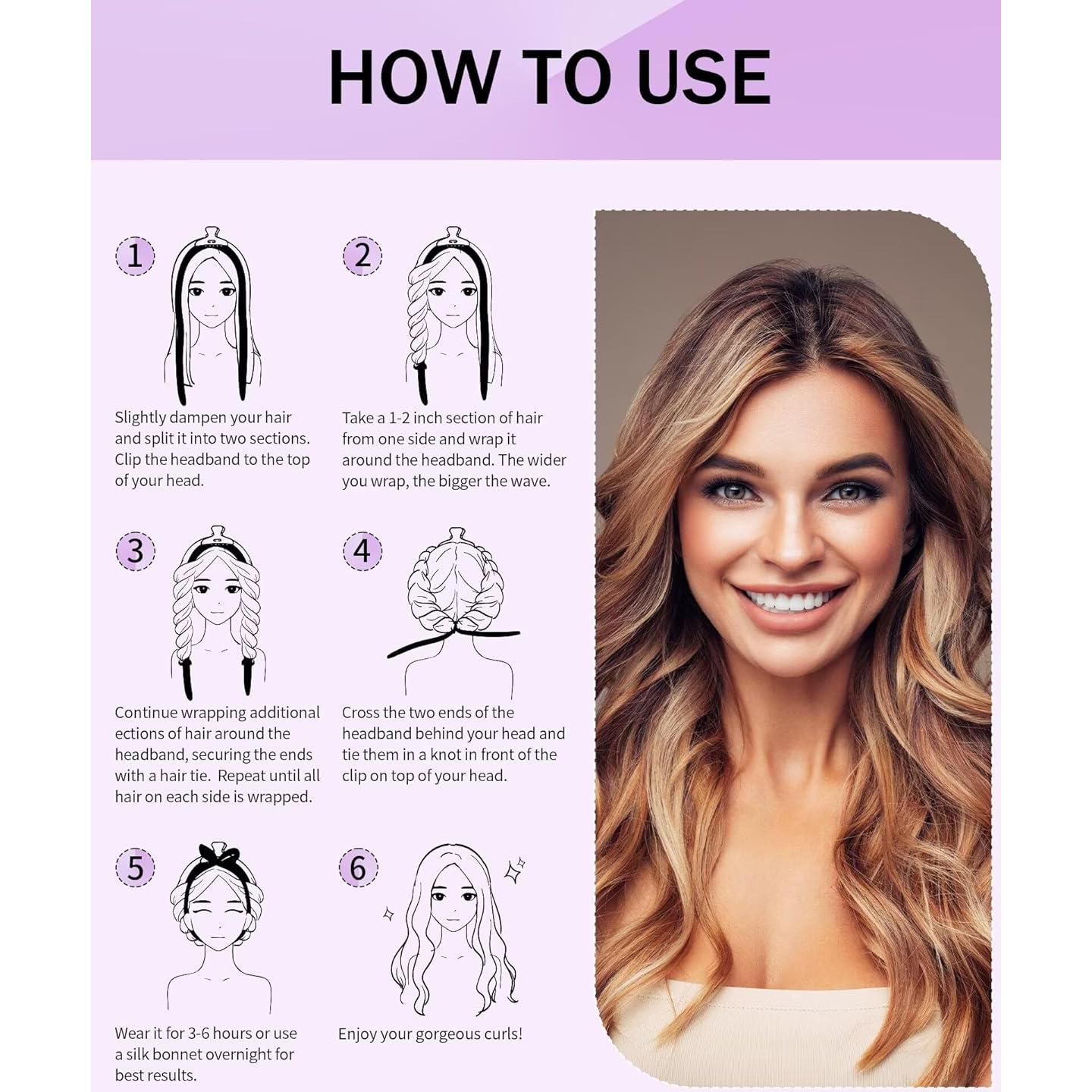 HOW TO USE

1

Slightly dampen your hair and split it into two sections. Clip the headband to the top of your head.

2

Take a 1-2 inch section of hair from one side and wrap it around the headband. The wider you wrap, the bigger the wave.

3

Continue wrapping additional ections of hair around the headband, securing the ends with a hair tie. Repeat until all hair on each side is wrapped.

4

Cross the two ends of the headband behind your head and tie them in a knot in front of the clip on top of your head.

5

Wear it for 3-6 hours or use a silk bonnet overnight for best results.

6

Enjoy your gorgeous curls!