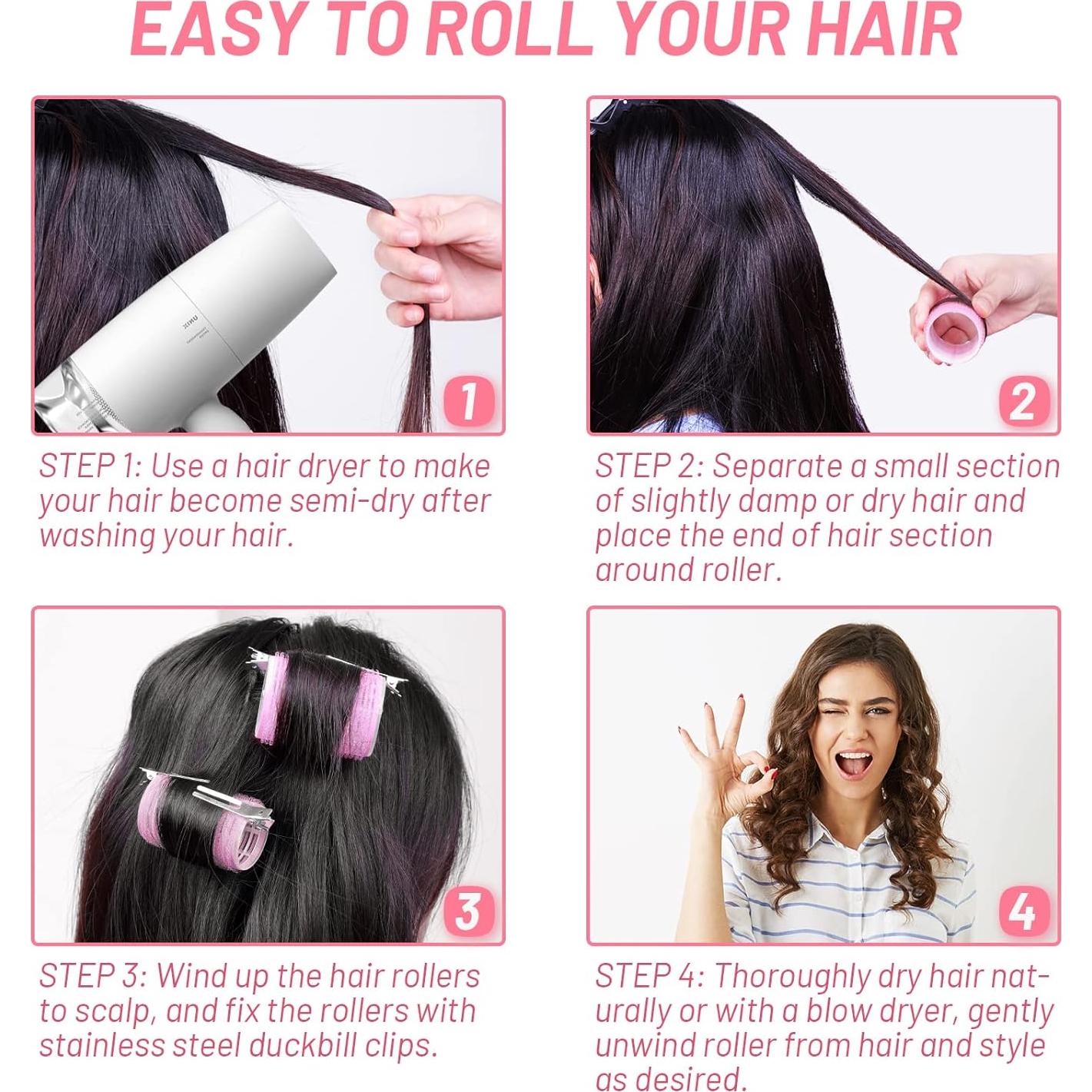 EASY TO ROLL YOUR HAIR

1

STEP 1: Use a hair dryer to make your hair become semi-dry after washing your hair.

2

STEP 2: Separate a small section of slightly damp or dry hair and place the end of hair section around roller.

3

STEP 3: Wind up the hair rollers to scalp, and fix the rollers with stainless steel duckbill clips.

4

STEP 4: Thoroughly dry hair naturally or with a blow dryer, gently unwind roller from hair and style as desired.