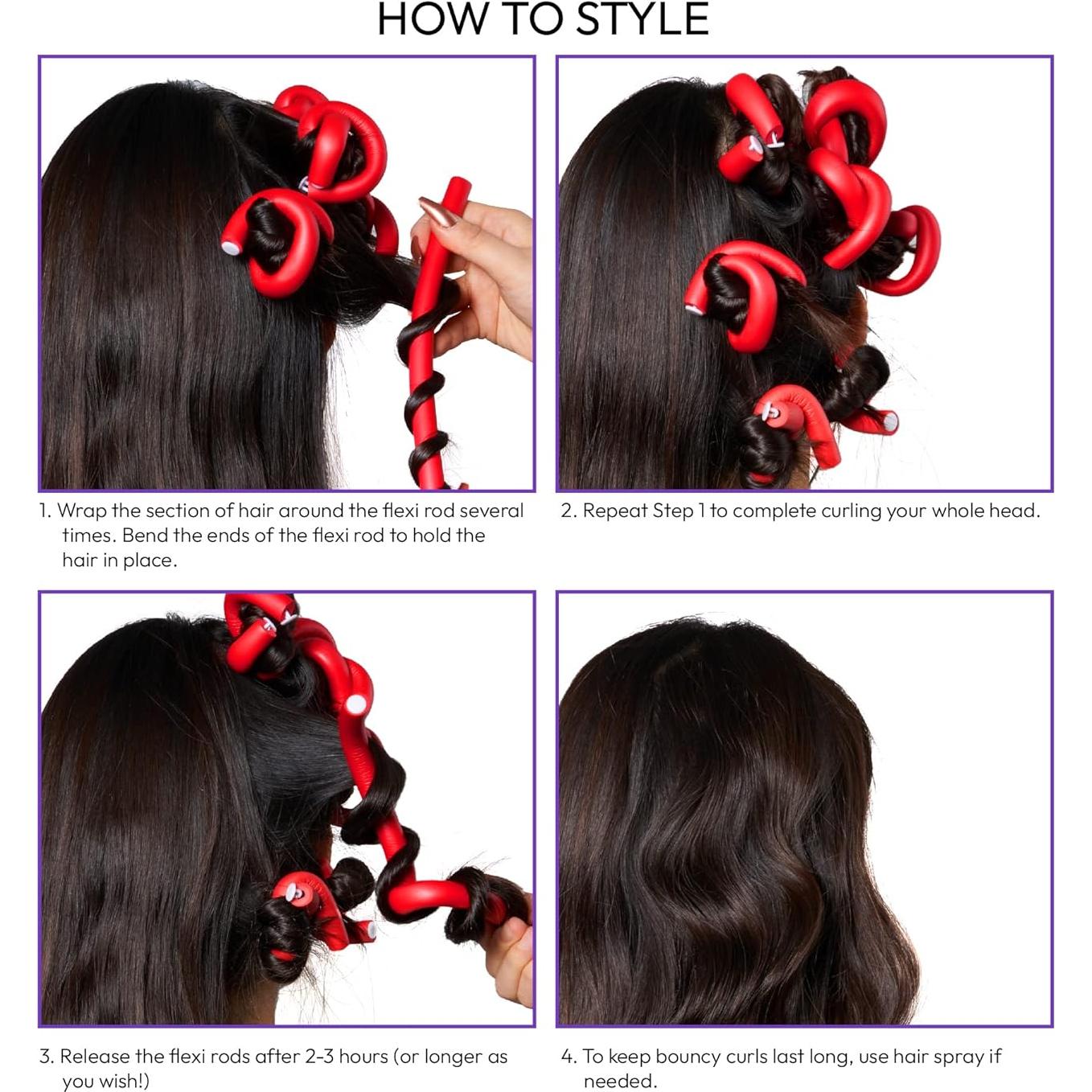 HOW TO STYLE

1. Wrap the section of hair around the flexi rod several times. Bend the ends of the flexi rod to hold the hair in place.

2. Repeat Step 1 to complete curling your whole head.

3. Release the flexi rods after 2-3 hours (or longer as you wish!)

4. To keep bouncy curls last long, use hair spray if needed.