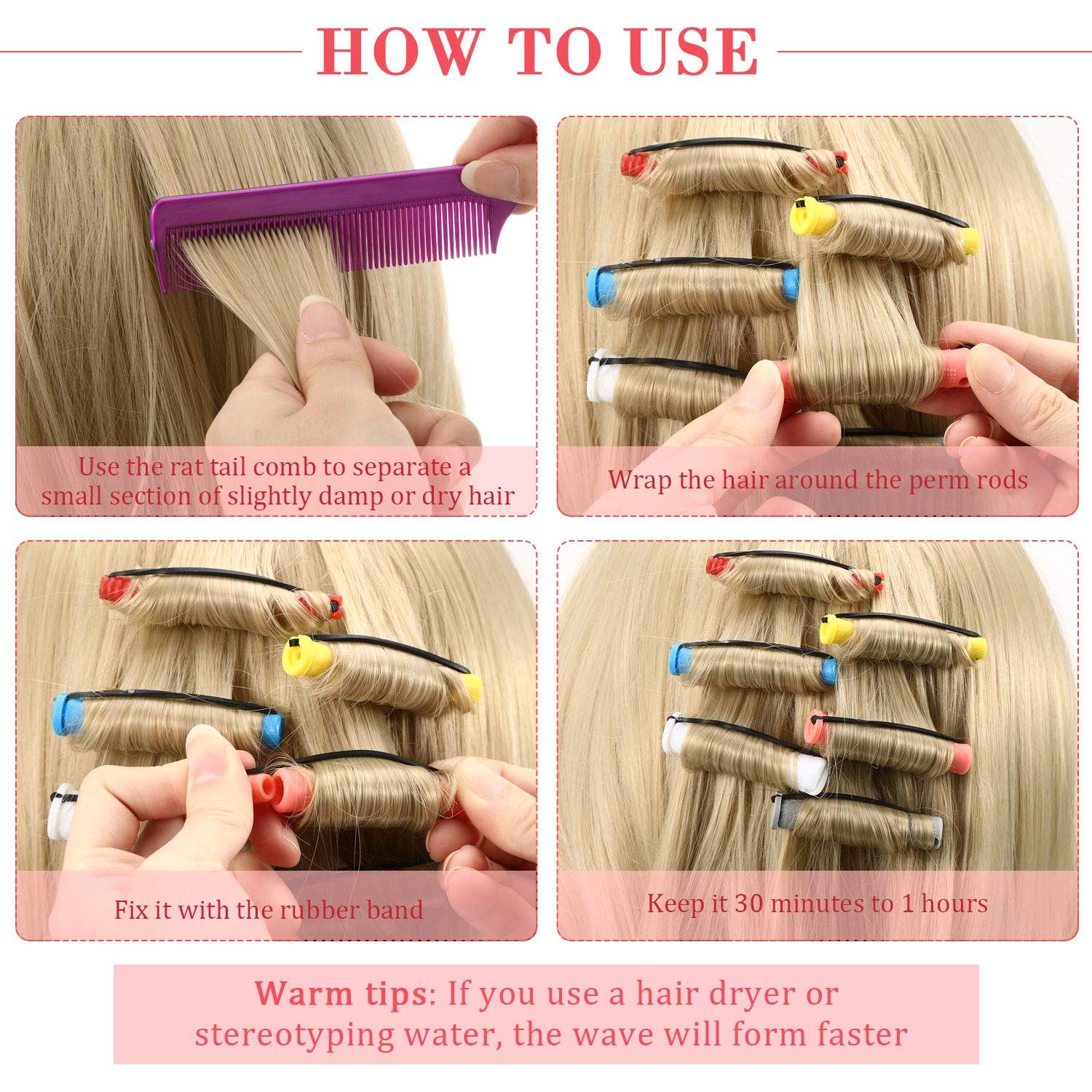 HOW TO USE

Use the rat tail comb to separate a small section of slightly damp or dry hair

Wrap the hair around the perm rods

Fix it with the rubber band

Keep it 30 minutes to 1 hours

Warm tips: If you use a hair dryer or stereotyping water, the wave will form faster