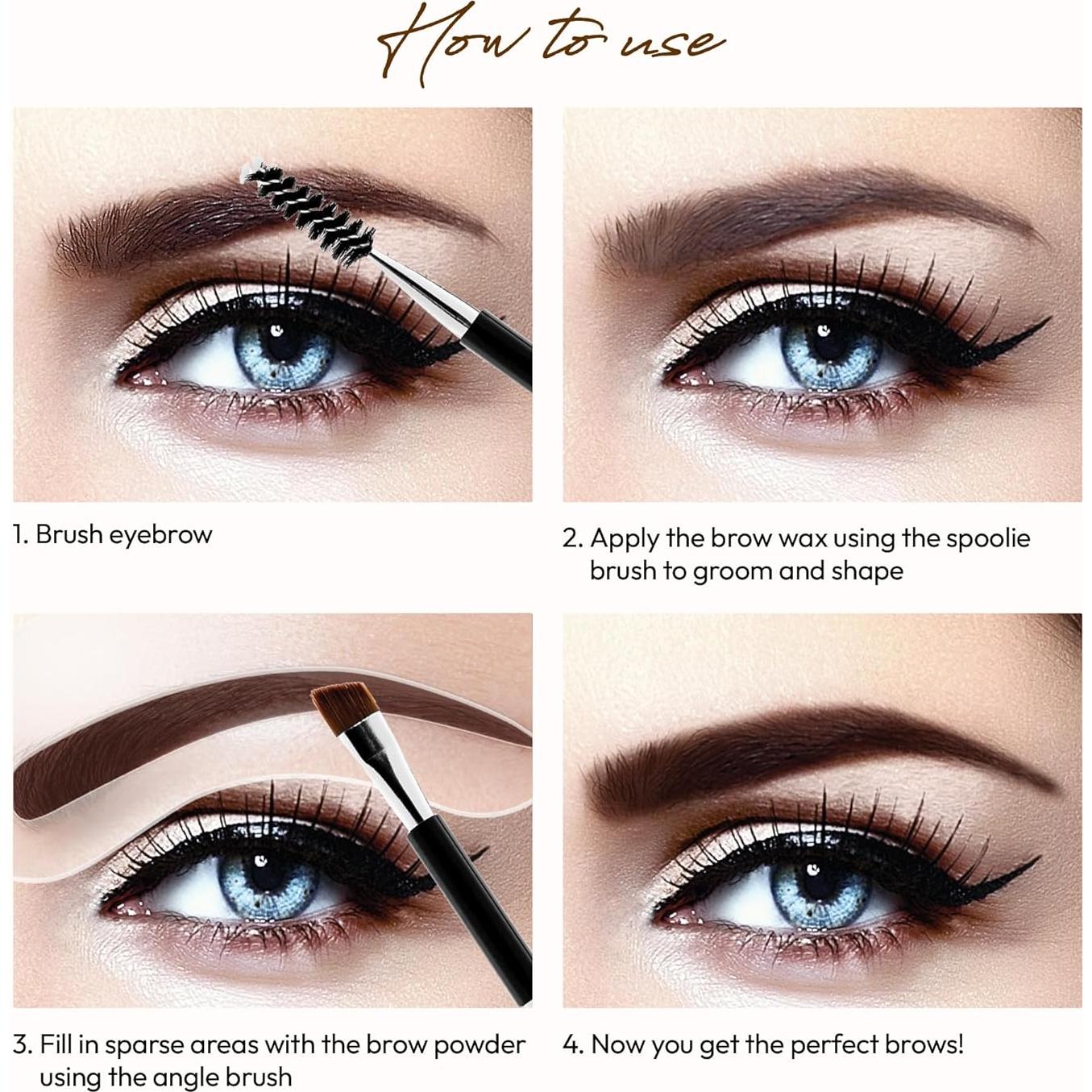 How to use

1. Brush eyebrow

2. Apply the brow wax using the spoolie brush to groom and shape

3. Fill in sparse areas with the brow powder using the angle brush

4. Now you get the perfect brows!