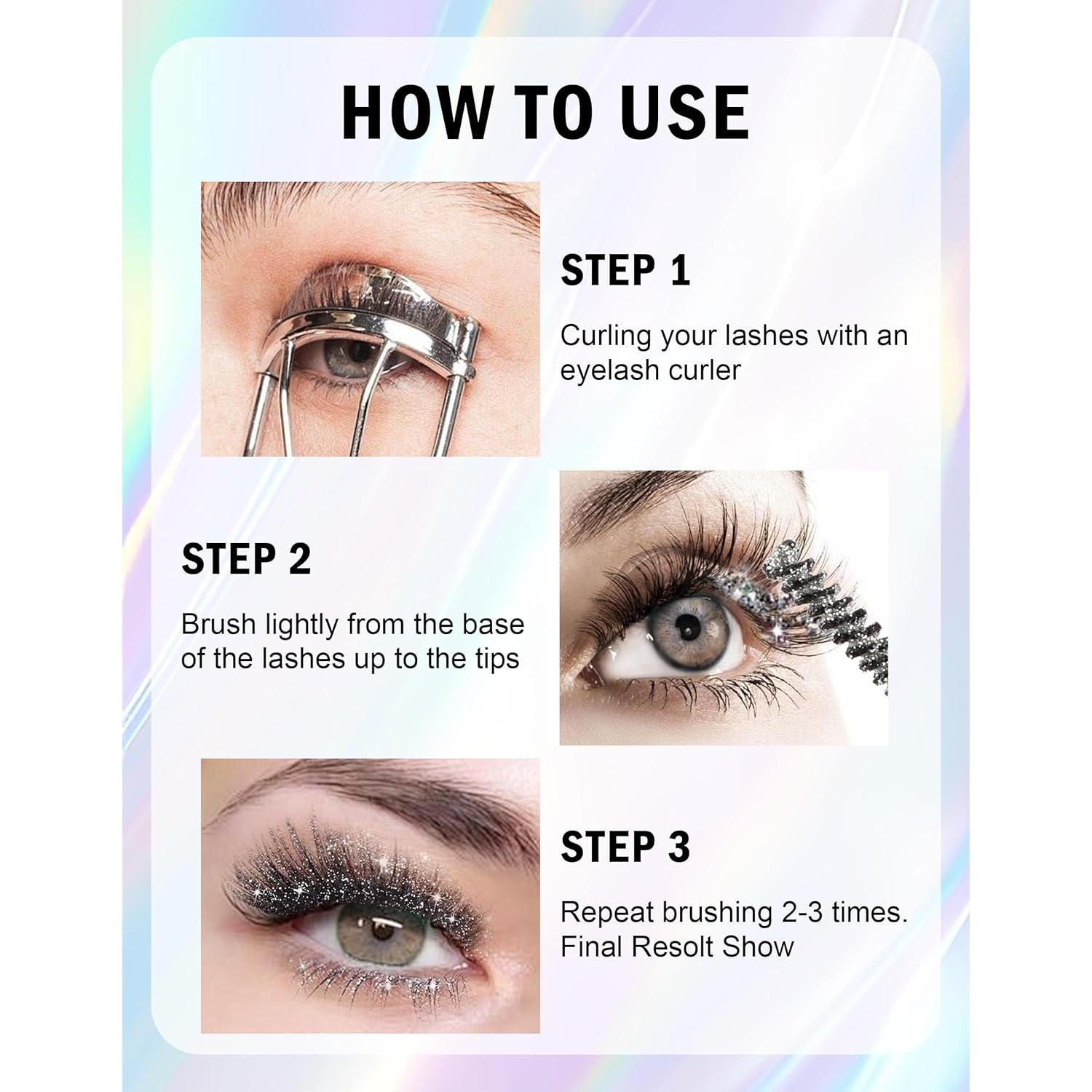 HOW TO USE

STEP 1

Curling your lashes with an eyelash curler

STEP 2

Brush lightly from the base of the lashes up to the tips

STEP 3

Repeat brushing 2-3 times. Final Resolt Show