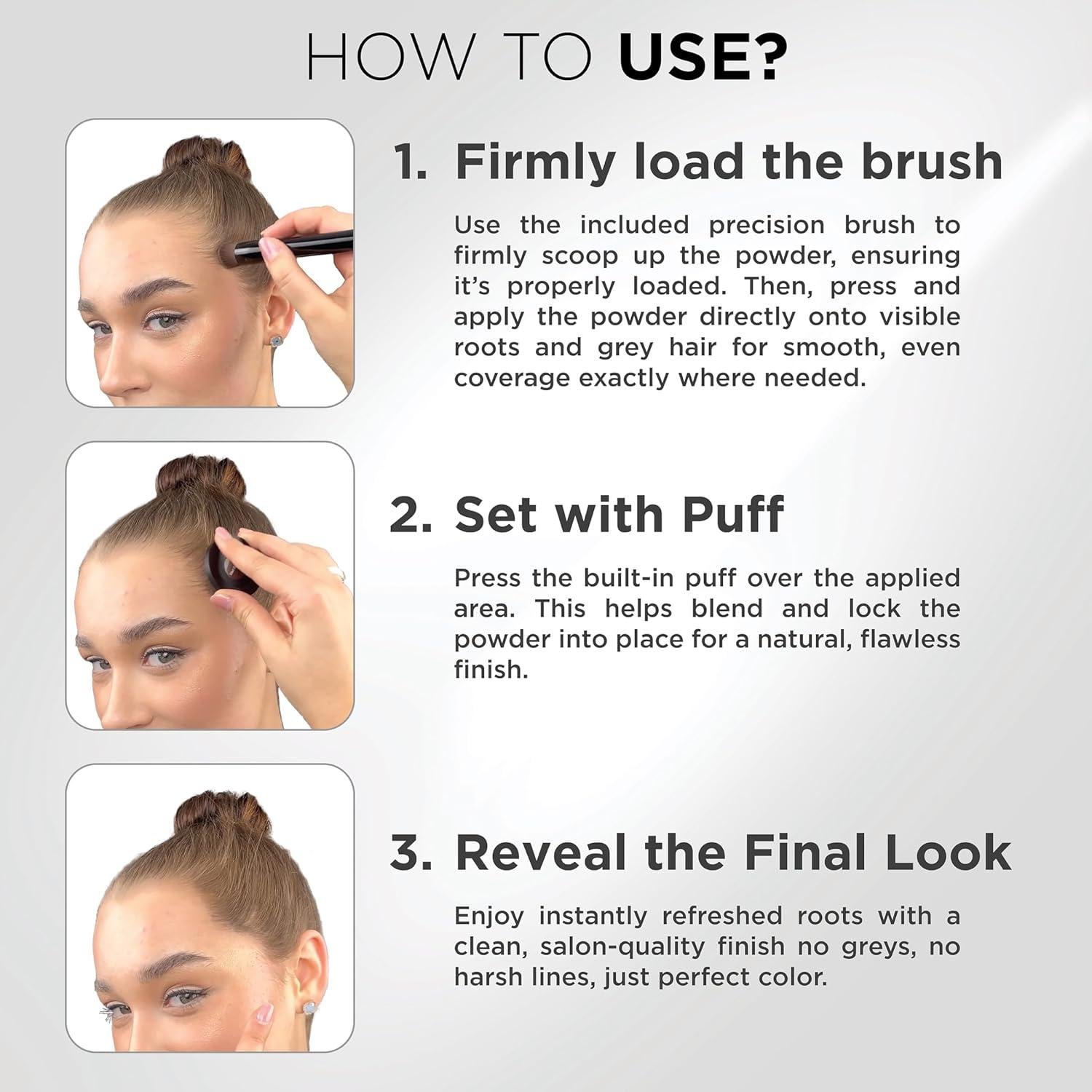 HOW TO USE?

1. Firmly load the brush

Use the included precision brush to firmly scoop up the powder, ensuring it's properly loaded. Then, press and apply the powder directly onto visible roots and grey hair for smooth, even coverage exactly where needed.

2. Set with Puff

Press the built-in puff over the applied area. This helps blend and lock the powder into place for a natural, flawless finish.

3. Reveal the Final Look

Enjoy instantly refreshed roots with a clean, salon-quality finish no greys, no harsh lines, just perfect color.